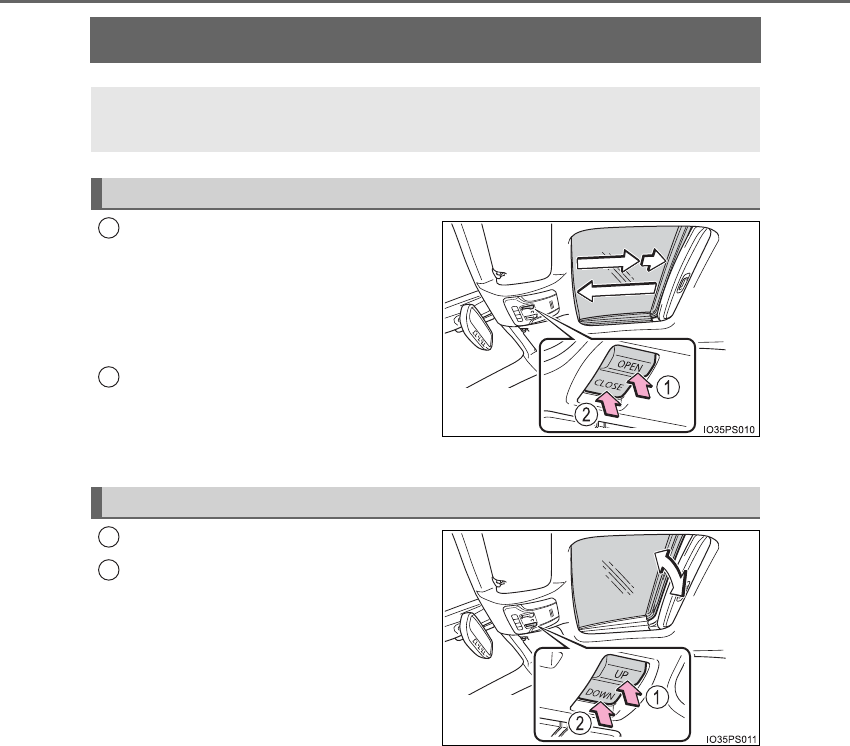 OPEN

CLOSE

1

2

IO35PS010

UP

DOWN

1

2

IO35PS011