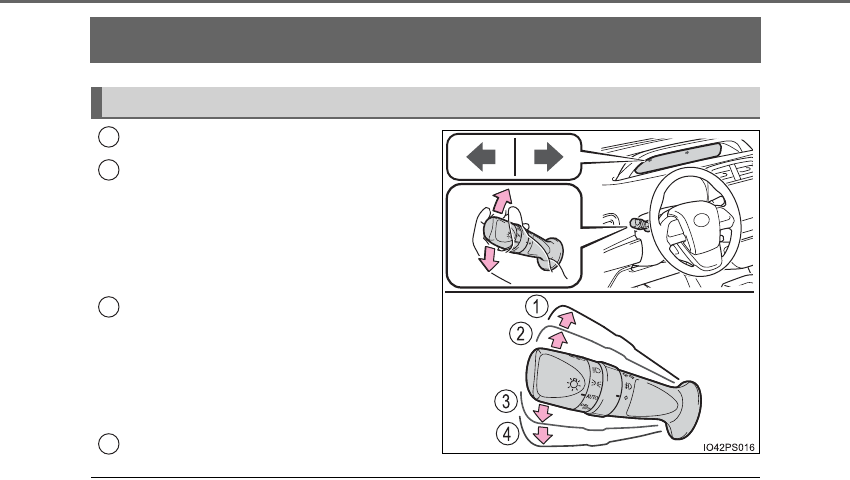 1
2
3
4
IO42PS016