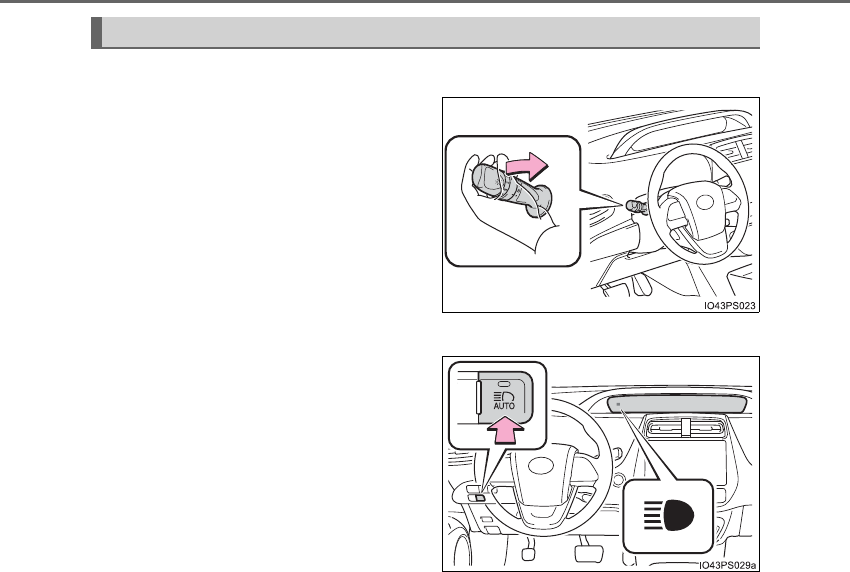 IO43PS023

AUTO

IO43PS029a