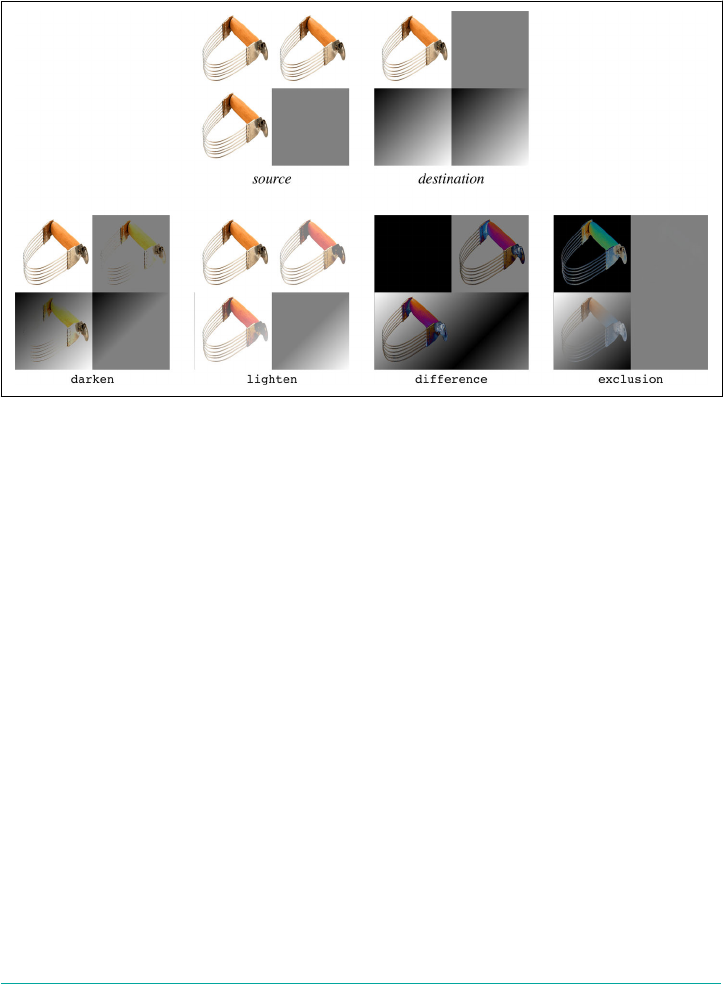 source

destination

darken

lighten

difference

exclusion