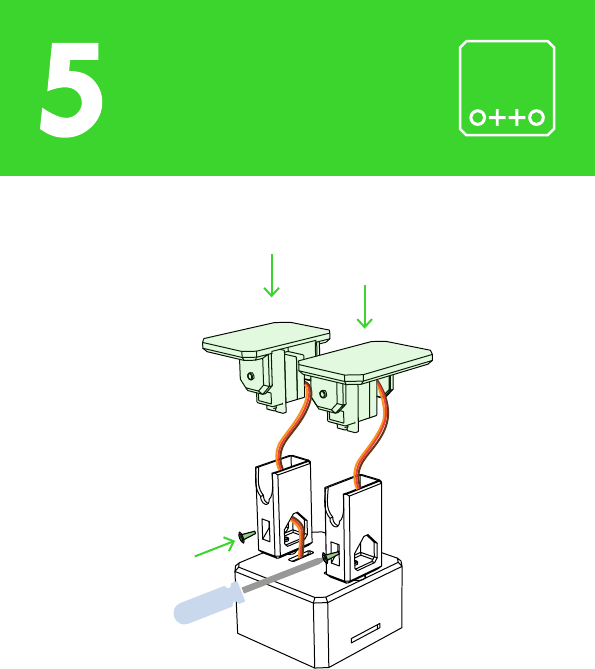 5

o++o