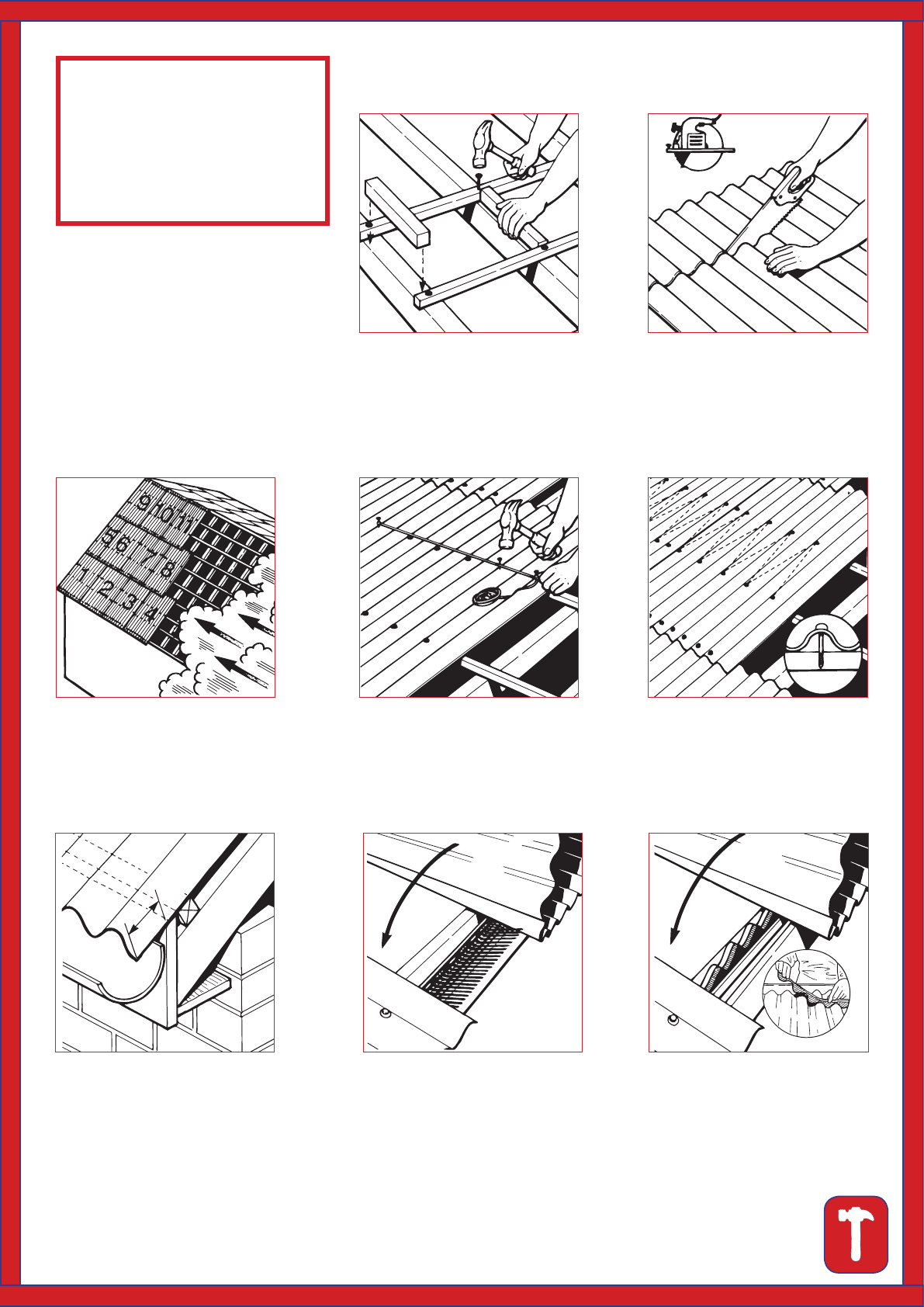 9 10 11
5 6 7 8
1 2 3 4