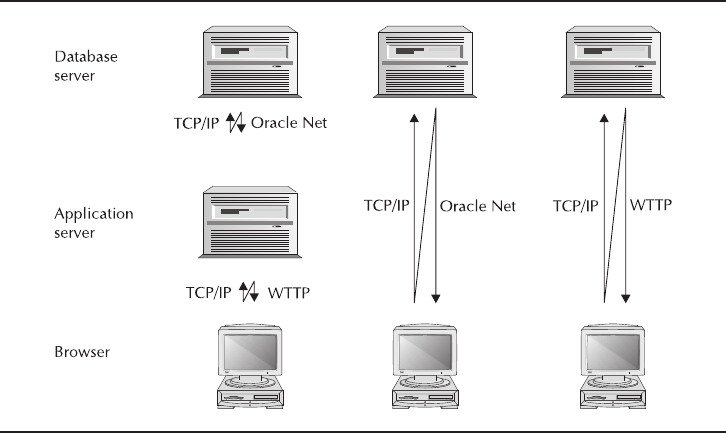 Database server

TCP/IP Oracle Net

Application server

TCP/IP WTTP

Browser

TCP/IP Oracle Net

TCP/IP WTTP