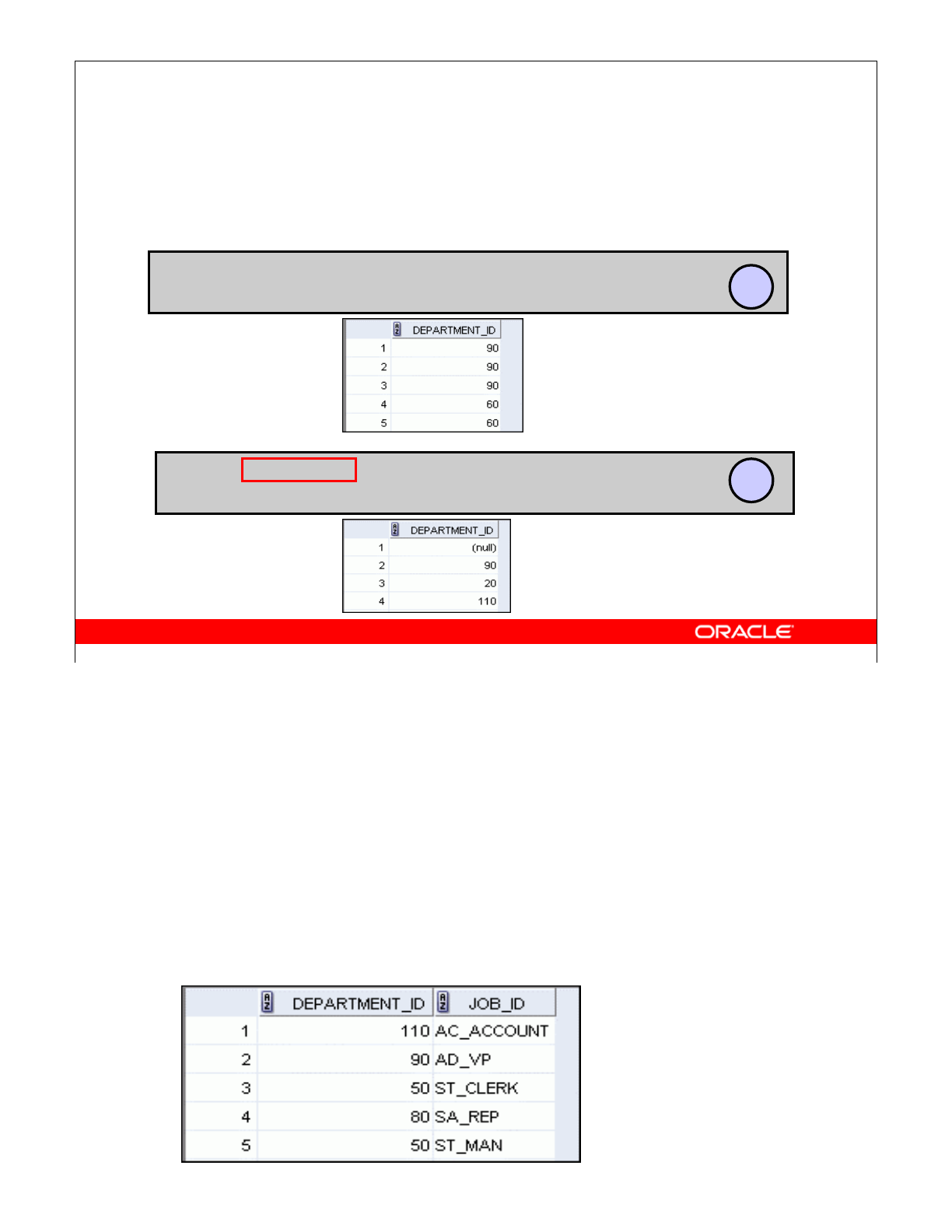 | | DEPARTMENT_ID |
|---|---|
| 1 | 90 |
| 2 | 90 |
| 3 | 90 |
| 4 | 60 |
| 5 | 60 |

| | DEPARTMENT_ID |
|---|---|
| 1 | (null) |
| 2 | 90 |
| 3 | 20 |
| 4 | 110 |

ORACLE

| | DEPARTMENT_ID | JOB_ID |
|---|---|---|
| 1 | 110 | AC_ACCOUNT |
| 2 | 90 | AD_VP |
| 3 | 50 | ST_CLERK |
| 4 | 80 | SA_REP |
| 5 | 50 | ST_MAN |