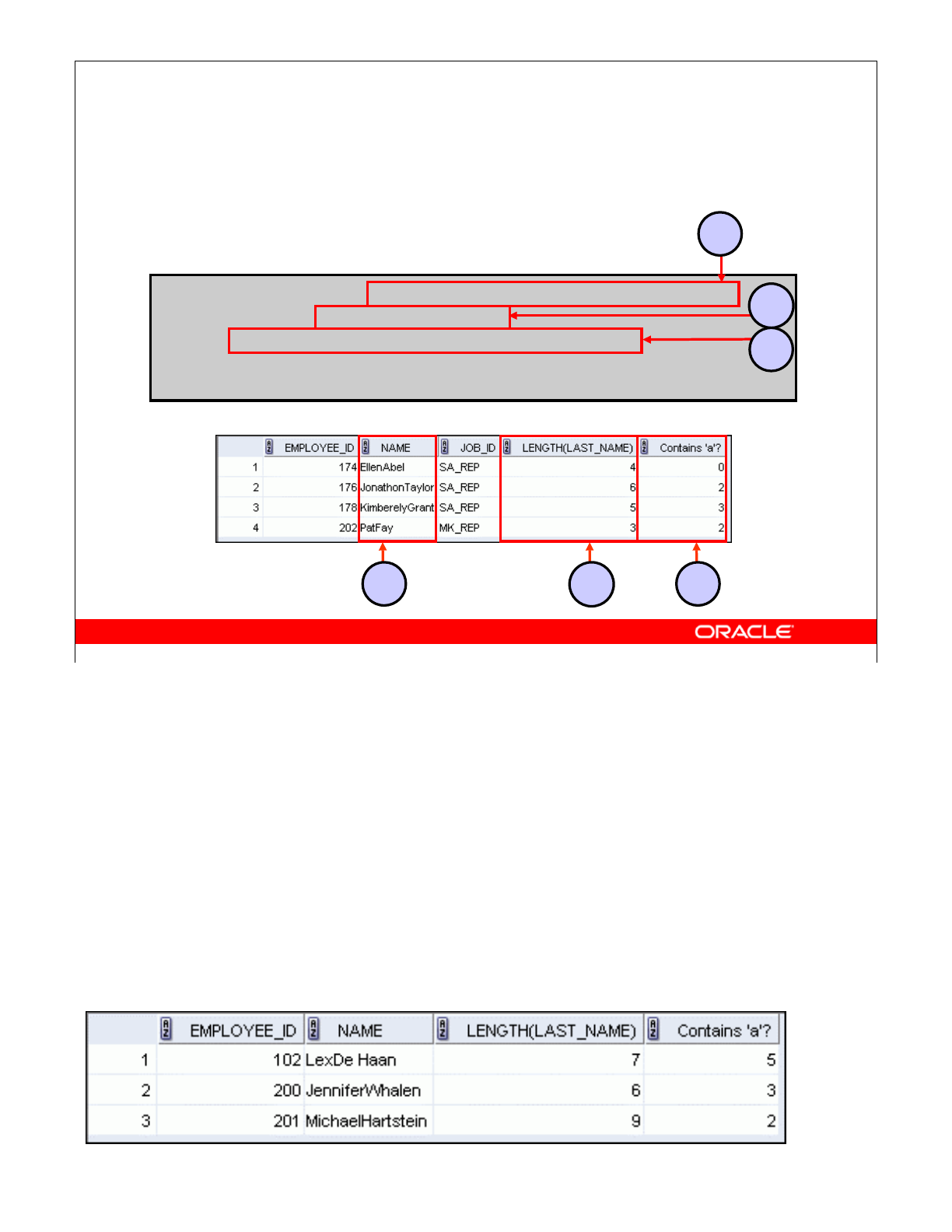 | | EMPLOYEE_ID | NAME | JOB_ID | LENGTH(LAST_NAME) | Contains 'a'? |
|---|---|---|---|---|---|
| 1 | 174 | EllenAbel | SA_REP | 4 | 0 |
| 2 | 176 | JonathonTaylor | SA_REP | 6 | 2 |
| 3 | 178 | KimberelyGrant | SA_REP | 5 | 3 |
| 4 | 202 | PatFay | MK_REP | 3 | 2 |

ORACLE

| | EMPLOYEE_ID | NAME | LENGTH(LAST_NAME) | Contains 'a'? |
|---|---|---|---|---|
| 1 | 102 | LexDe Haan | 7 | 5 |
| 2 | 200 | JenniferWhalen | 6 | 3 |
| 3 | 201 | MichaelHartstein | 9 | 2 |