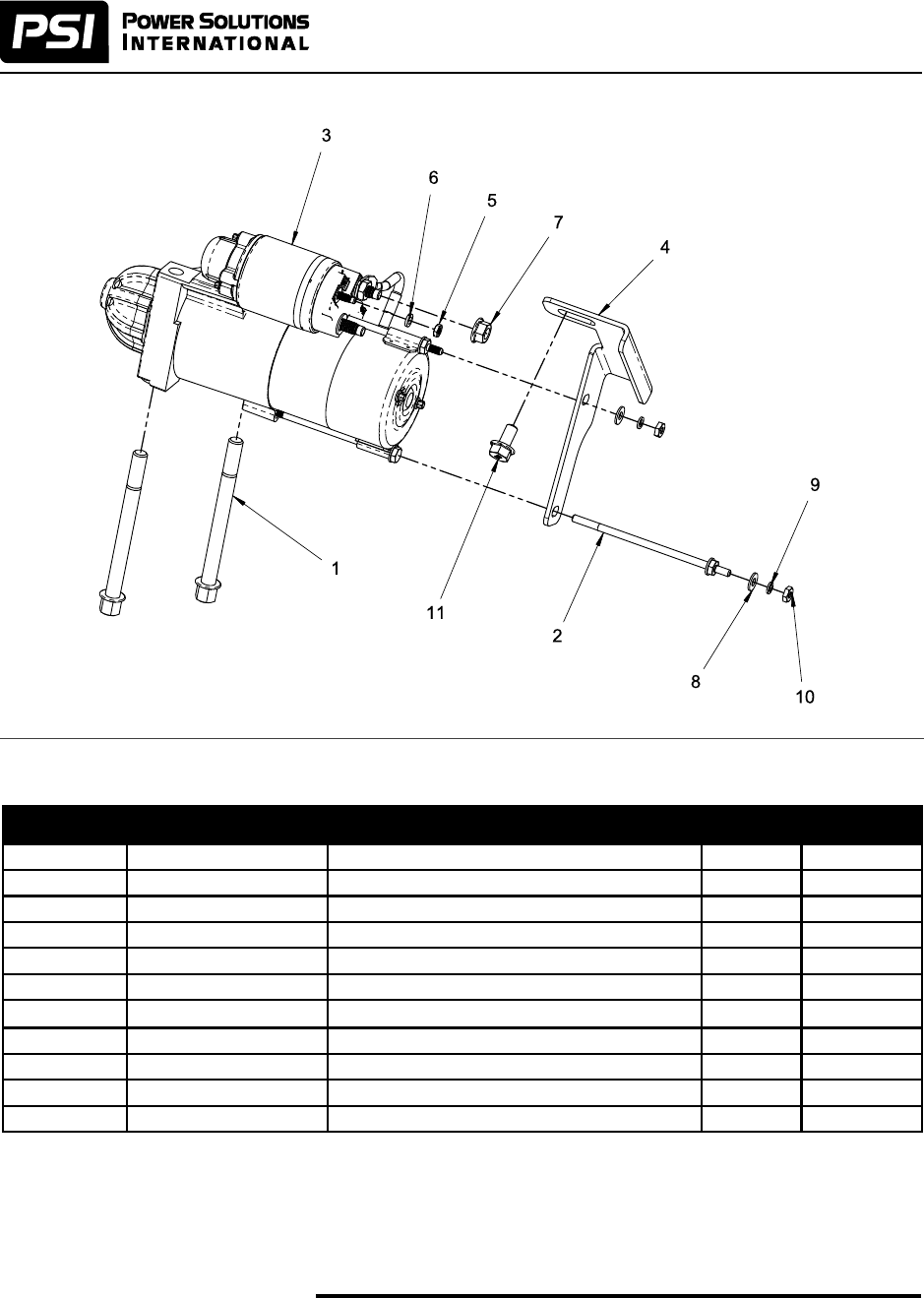 PSI POWER SOLUTIONS INTERNATIONAL

3
6
5
7
4
9
1
11
2
8
10