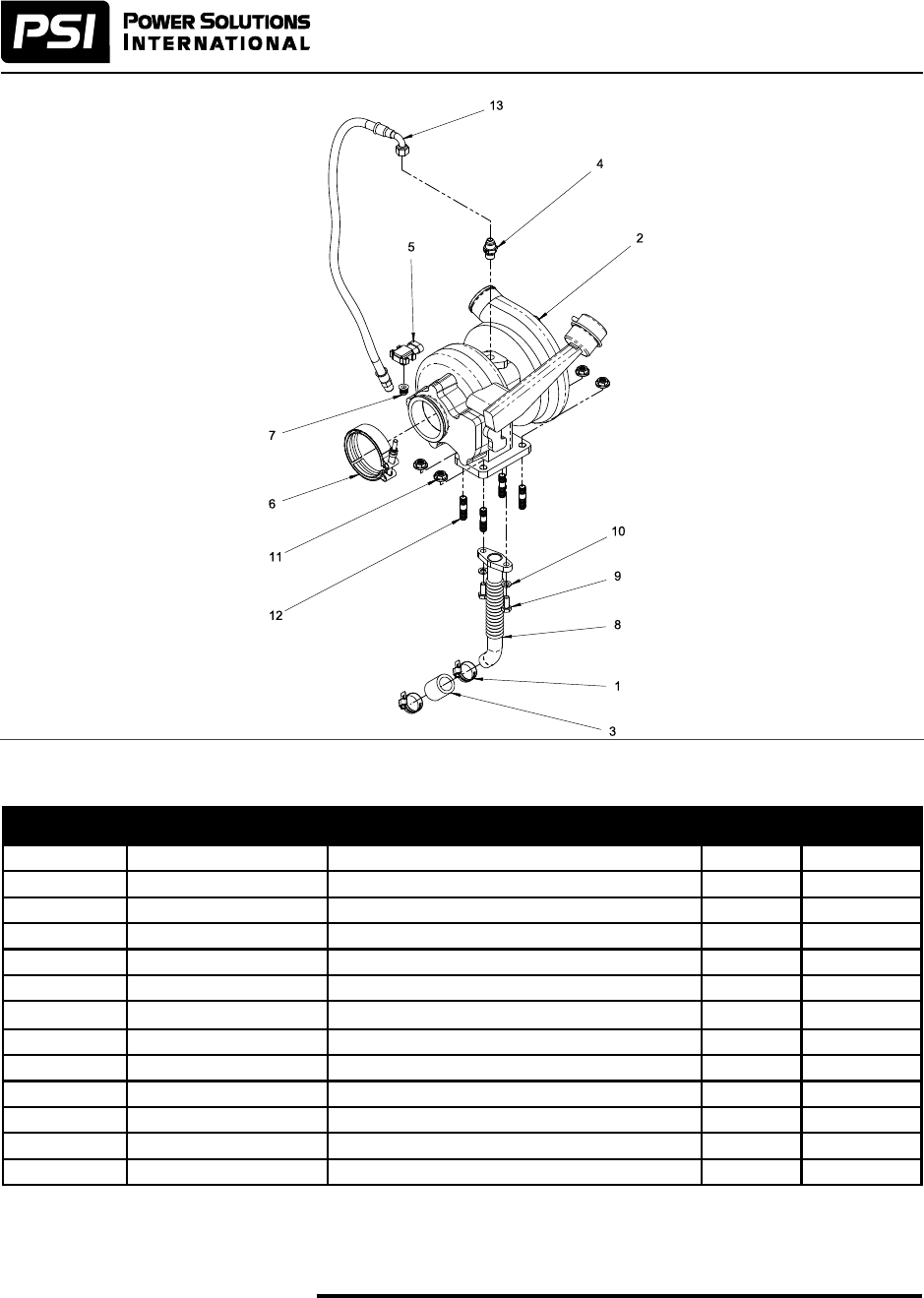 PSI POWER SOLUTIONS INTERNATIONAL

13

4

2

5

7

6

11

12

10

9

8

1

3