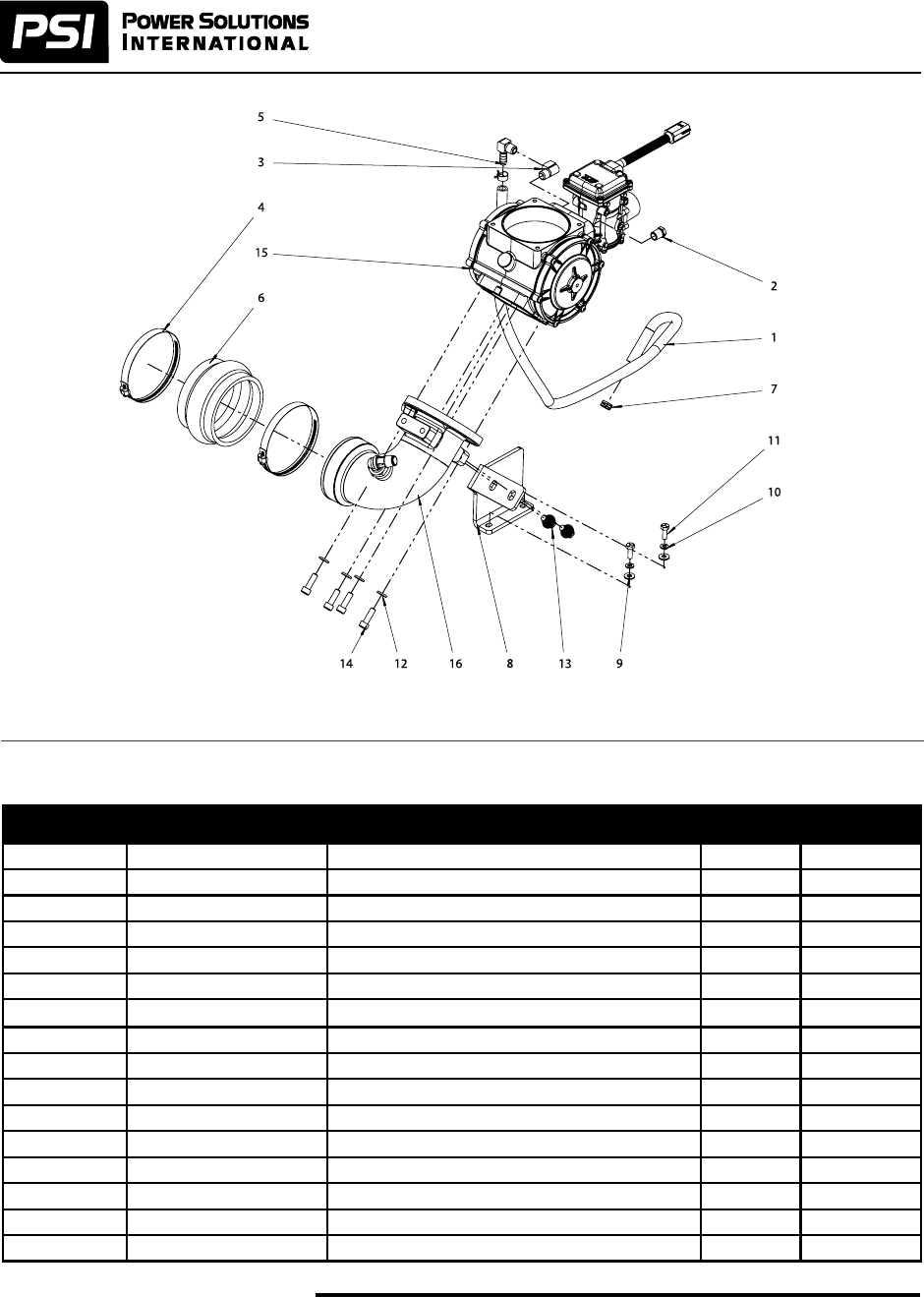 PSI POWER SOLUTIONS INTERNATIONAL

5
3
4
15
6
2
1
7
11
10
14
12
16
8
13
9