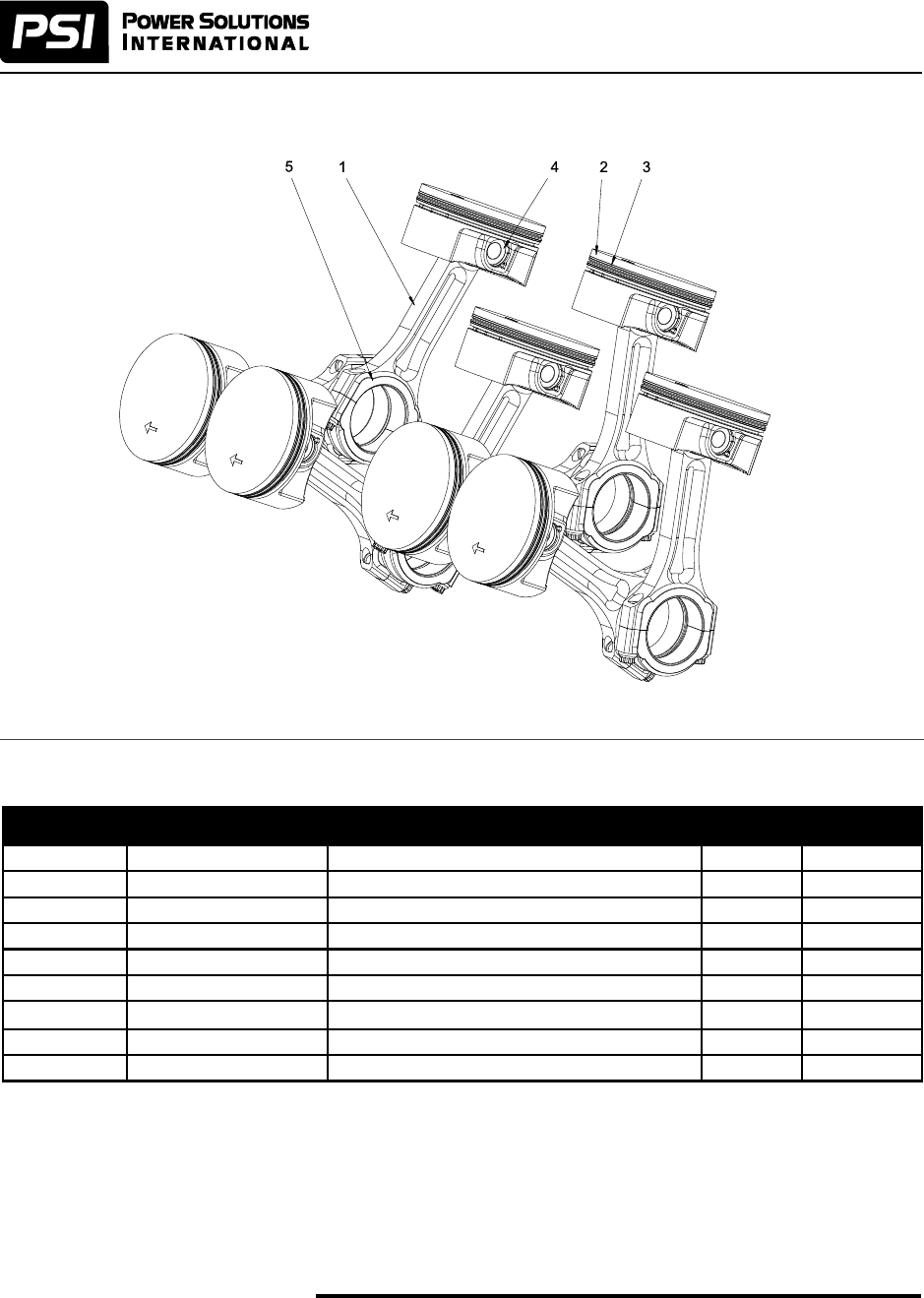 PSI POWER SOLUTIONS INTERNATIONAL

5 1 4 2 3