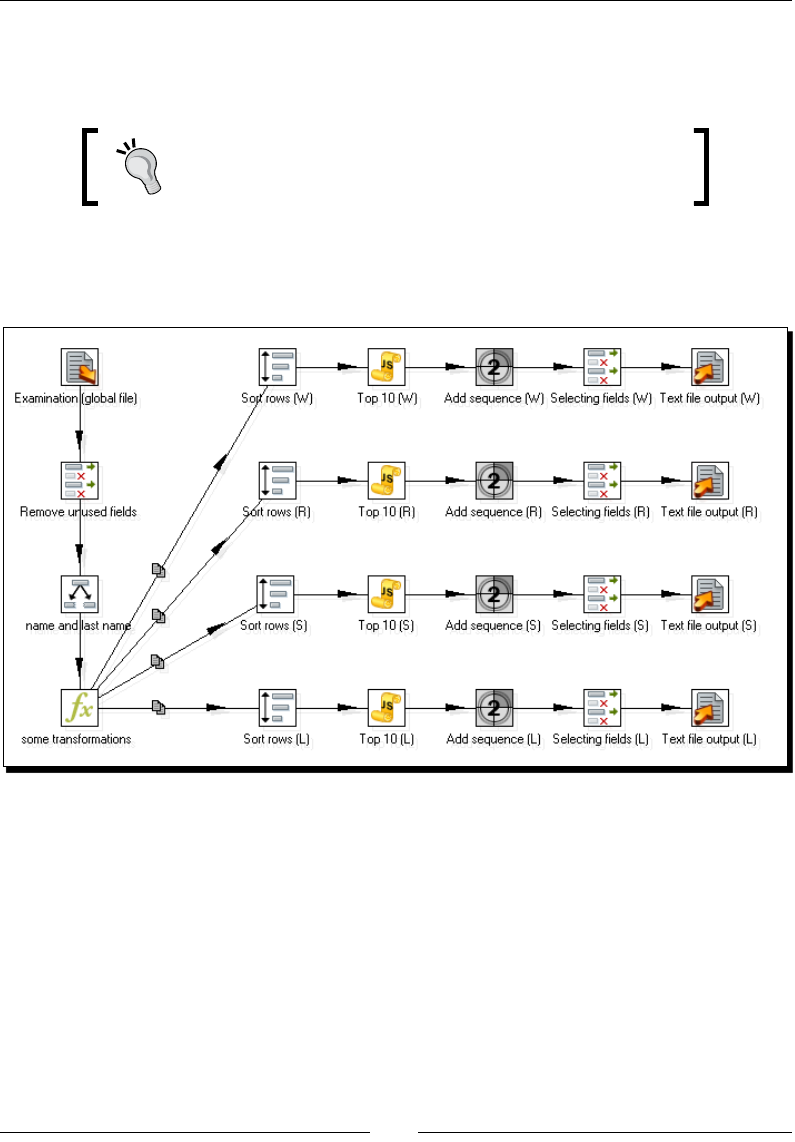 Examination (global file)

Remove unused fields

name and last name

some transformations

Sort rows (W)

Top 10 (W)

Add sequence (W)

Selecting fields (W)

Text file output (W)

Sort rows (R)

Top 10 (R)

Add sequence (R)

Selecting fields (R)

Text file output (R)

Sort rows (S)

Top 10 (S)

Add sequence (S)

Selecting fields (S)

Text file output (S)

Sort rows (L)

Top 10 (L)

Add sequence (L)

Selecting fields (L)

Text file output (L)