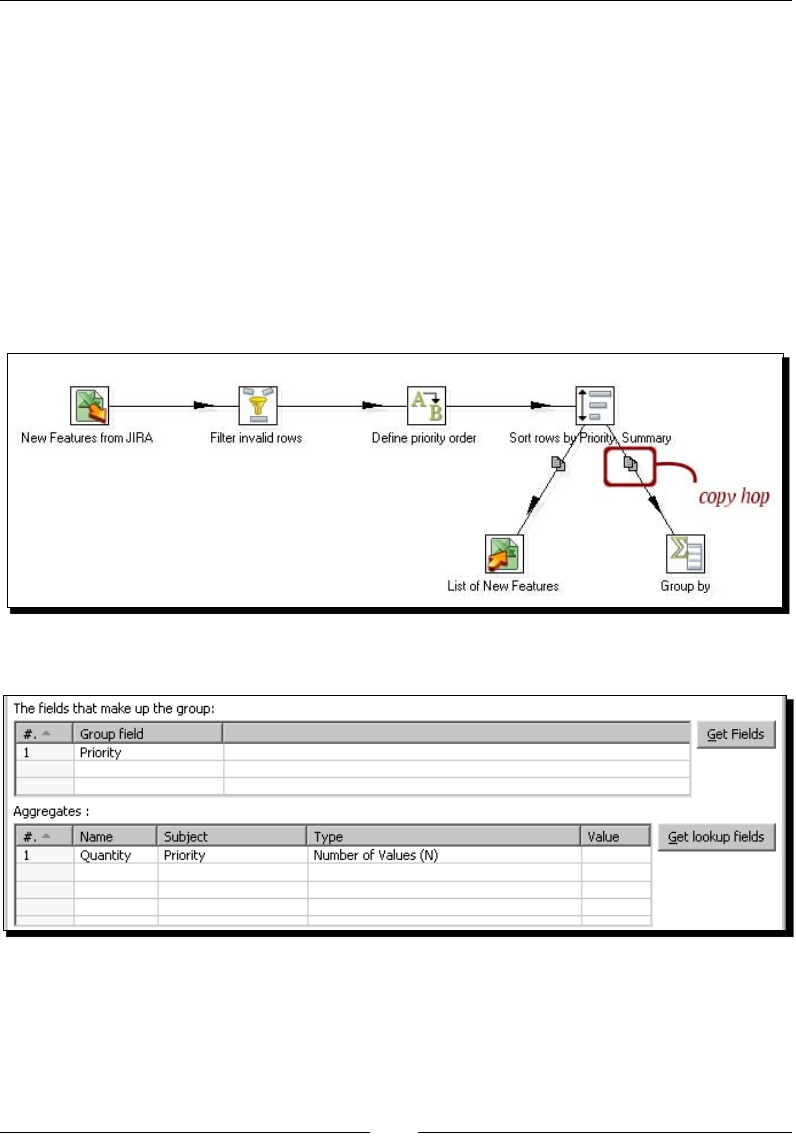 New Features from JIRA

Filter invalid rows

Define priority order

Sort rows by Priority, Summary

copy hop

List of New Features

Group by

The fields that make up the group:

| #. | Group field |  |
|---|---|---|
| 1 | Priority |  |
|  |  |  |
|  |  |  |

Get Fields

Aggregates :

| #. | Name | Subject | Type | Value |
|---|---|---|---|---|
| 1 | Quantity | Priority | Number of Values (N) |  |
|  |  |  |  |  |
|  |  |  |  |  |
|  |  |  |  |  |
|  |  |  |  |  |

Get lookup fields