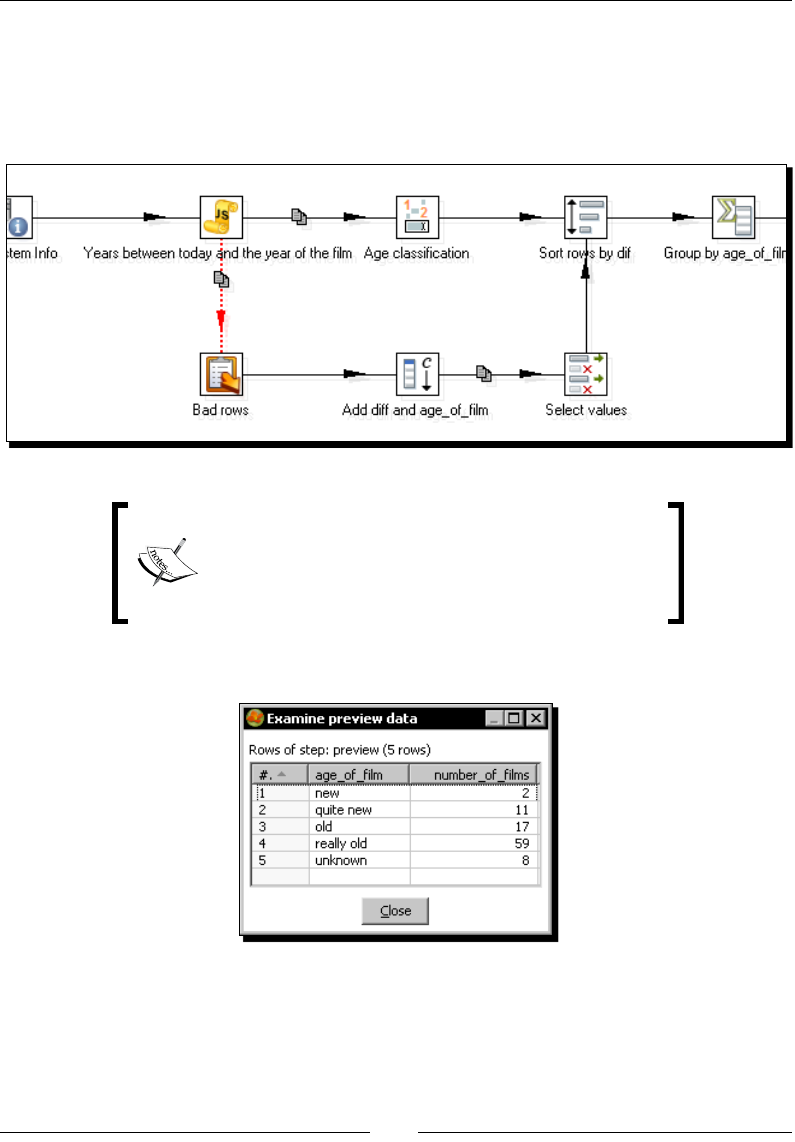 stem Info

Years between today and the year of the film

Age classification

Sort rows by dif

Group by age_of_film

Bad rows

Add diff and age_of_film

Select values

Examine preview data

Rows of step: preview (5 rows)

| #. | age_of_film | number_of_films |
|---|---|---|
| 1 | new | 2 |
| 2 | quite new | 11 |
| 3 | old | 17 |
| 4 | really old | 59 |
| 5 | unknown | 8 |

Close