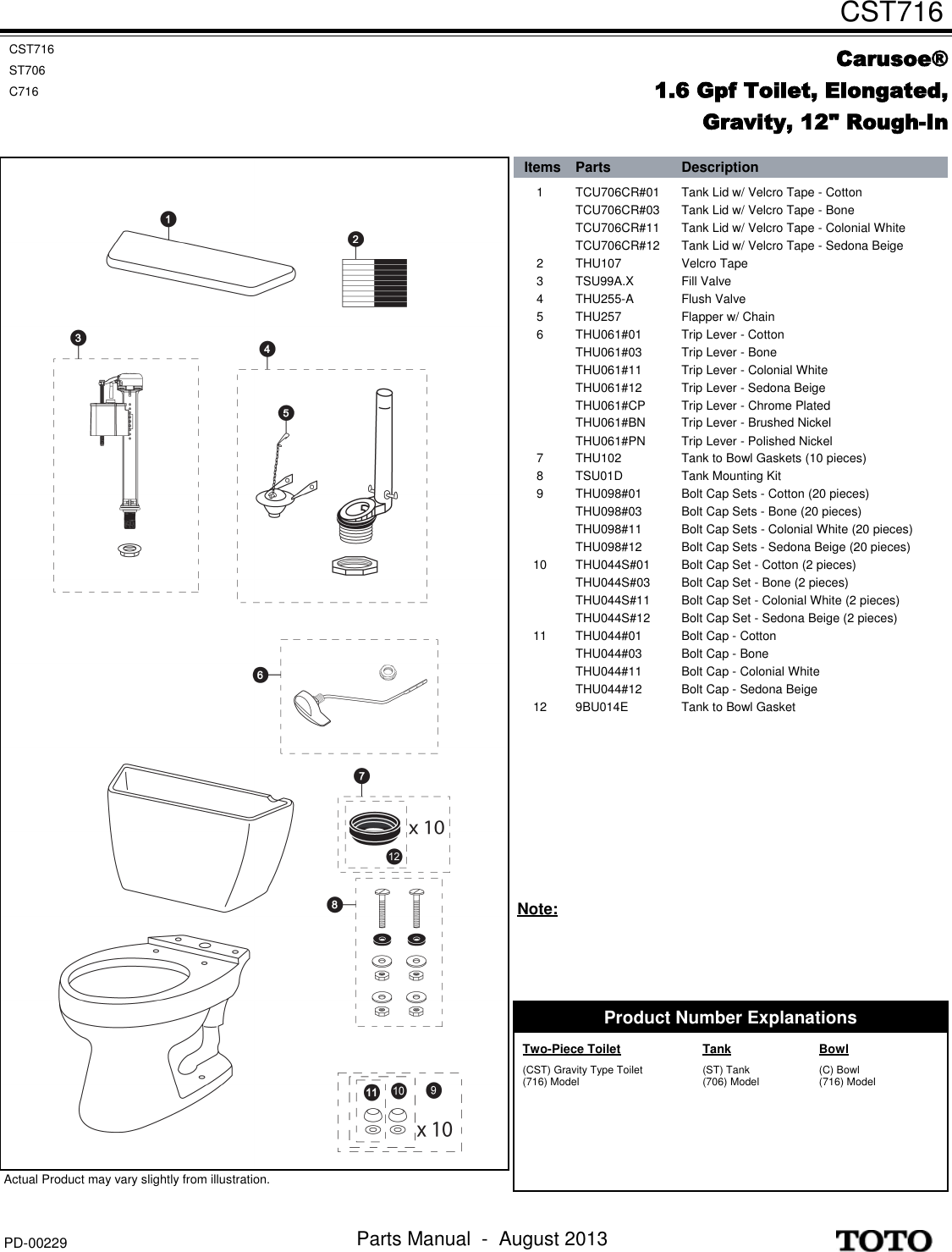 CST716

CST716
ST706
C716

Carusoe®
1.6 Gpf Toilet, Elongated,
Gravity, 12" Rough-In

1
2
3
4
5
6
7
x 10
12
8
11 10 9
x 10

Actual Product may vary slightly from illustration.

| Items | Parts | Description |
|---|---|---|
| 1 | TCU706CR#01 | Tank Lid w/ Velcro Tape - Cotton |
| | TCU706CR#03 | Tank Lid w/ Velcro Tape - Bone |
| | TCU706CR#11 | Tank Lid w/ Velcro Tape - Colonial White |
| | TCU706CR#12 | Tank Lid w/ Velcro Tape - Sedona Beige |
| 2 | THU107 | Velcro Tape |
| 3 | TSU99A.X | Fill Valve |
| 4 | THU255-A | Flush Valve |
| 5 | THU257 | Flapper w/ Chain |
| 6 | THU061#01 | Trip Lever - Cotton |
| | THU061#03 | Trip Lever - Bone |
| | THU061#11 | Trip Lever - Colonial White |
| | THU061#12 | Trip Lever - Sedona Beige |
| | THU061#CP | Trip Lever - Chrome Plated |
| | THU061#BN | Trip Lever - Brushed Nickel |
| | THU061#PN | Trip Lever - Polished Nickel |
| 7 | THU102 | Tank to Bowl Gaskets (10 pieces) |
| 8 | TSU01D | Tank Mounting Kit |
| 9 | THU098#01 | Bolt Cap Sets - Cotton (20 pieces) |
| | THU098#03 | Bolt Cap Sets - Bone (20 pieces) |
| | THU098#11 | Bolt Cap Sets - Colonial White (20 pieces) |
| | THU098#12 | Bolt Cap Sets - Sedona Beige (20 pieces) |
| 10 | THU044S#01 | Bolt Cap Set - Cotton (2 pieces) |
| | THU044S#03 | Bolt Cap Set - Bone (2 pieces) |
| | THU044S#11 | Bolt Cap Set - Colonial White (2 pieces) |
| | THU044S#12 | Bolt Cap Set - Sedona Beige (2 pieces) |
| 11 | THU044#01 | Bolt Cap - Cotton |
| | THU044#03 | Bolt Cap - Bone |
| | THU044#11 | Bolt Cap - Colonial White |
| | THU044#12 | Bolt Cap - Sedona Beige |
| 12 | 9BU014E | Tank to Bowl Gasket |

Note:

Product Number Explanations

| Two-Piece Toilet | Tank | Bowl |
|---|---|---|
| (CST) Gravity Type Toilet (716) Model | (ST) Tank (706) Model | (C) Bowl (716) Model |

PD-00229
Parts Manual - August 2013
TOTO