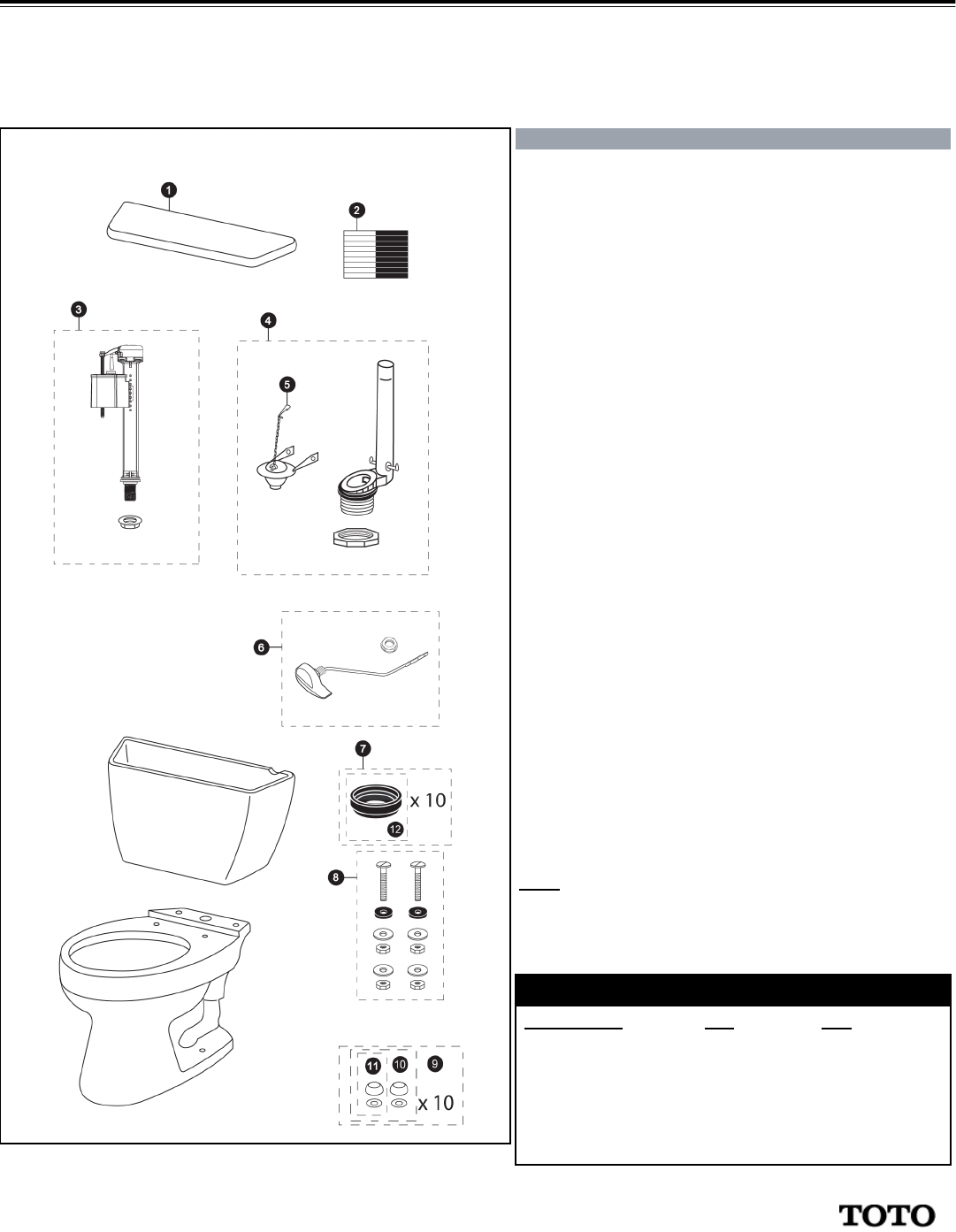 1

2

3

4

5

6

7

x 10

12

8

11

10

9

x 10

TOTO