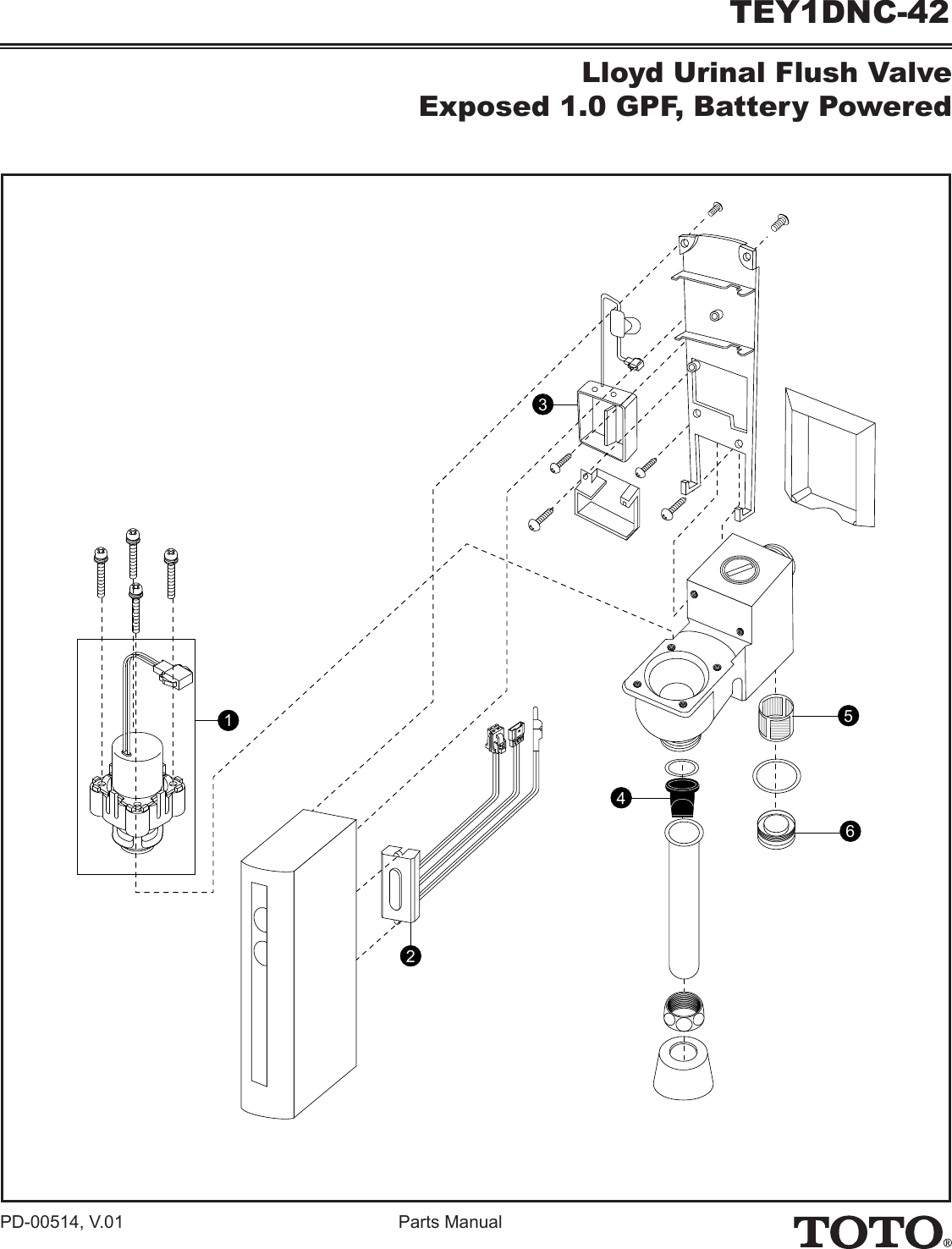 TEY1DNC-42

Lloyd Urinal Flush Valve
Exposed 1.0 GPF, Battery Powered

3

1

5

4

6

2

PD-00514, V.01

Parts Manual

TOTO®