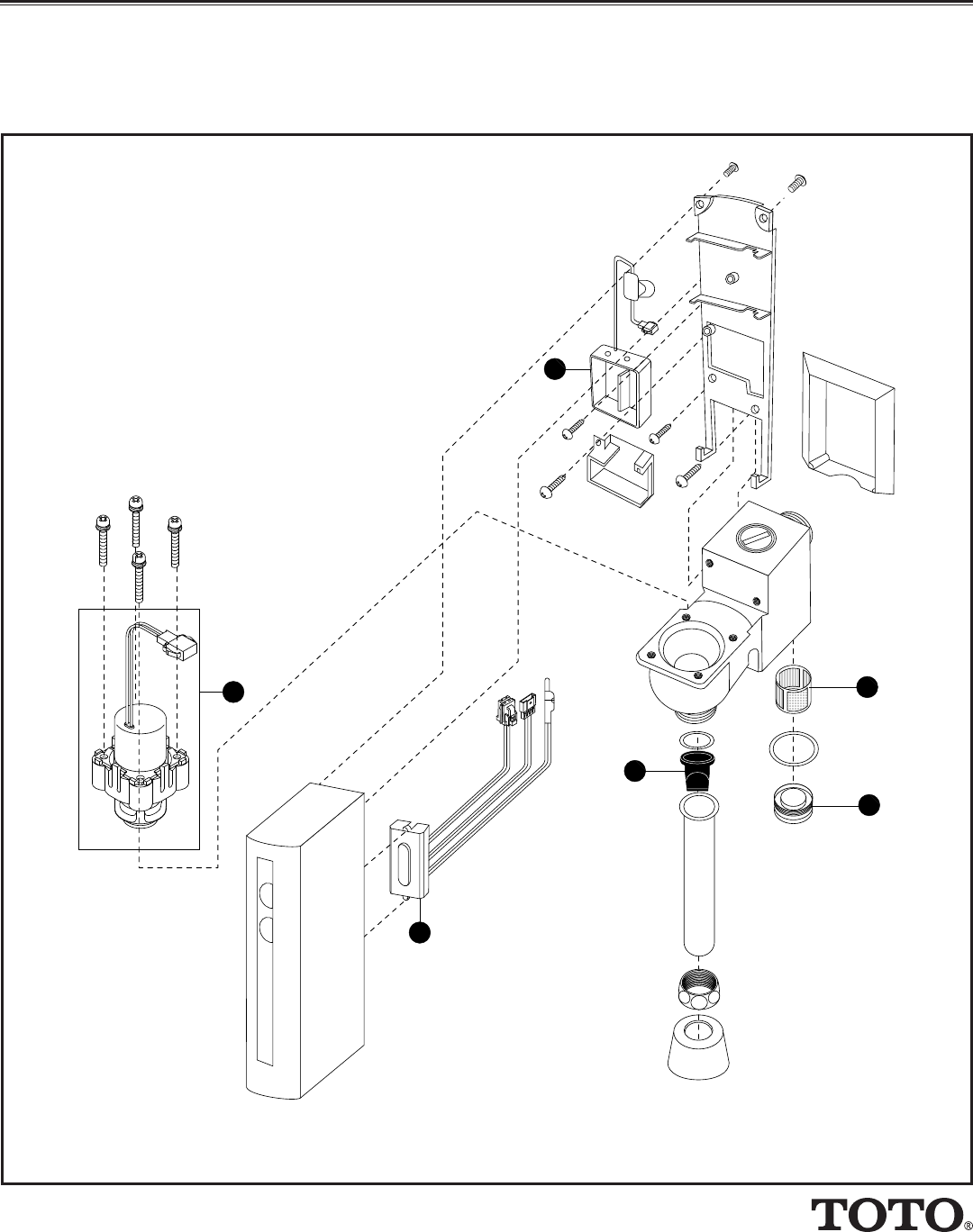 TOTO®