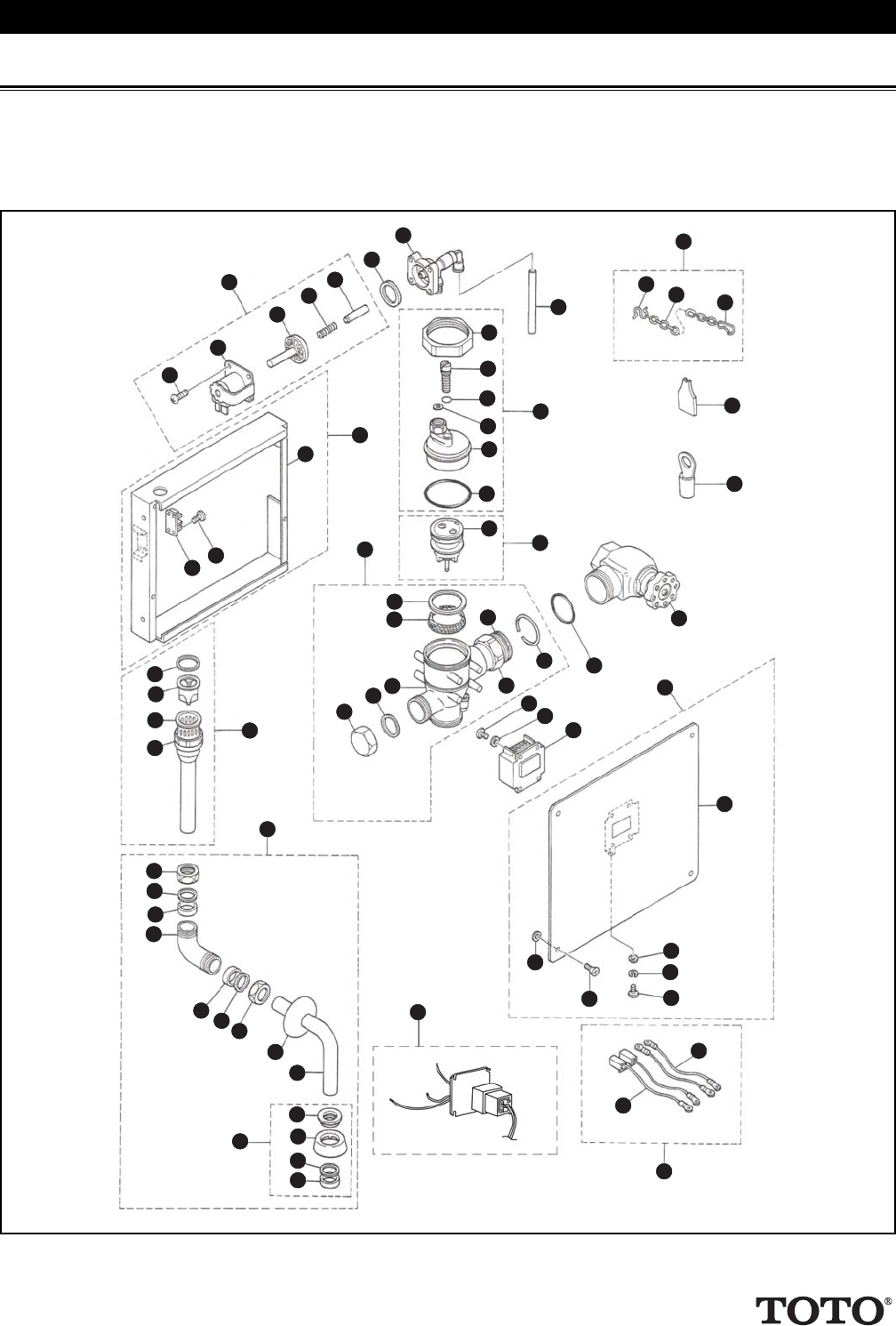 TOTO®