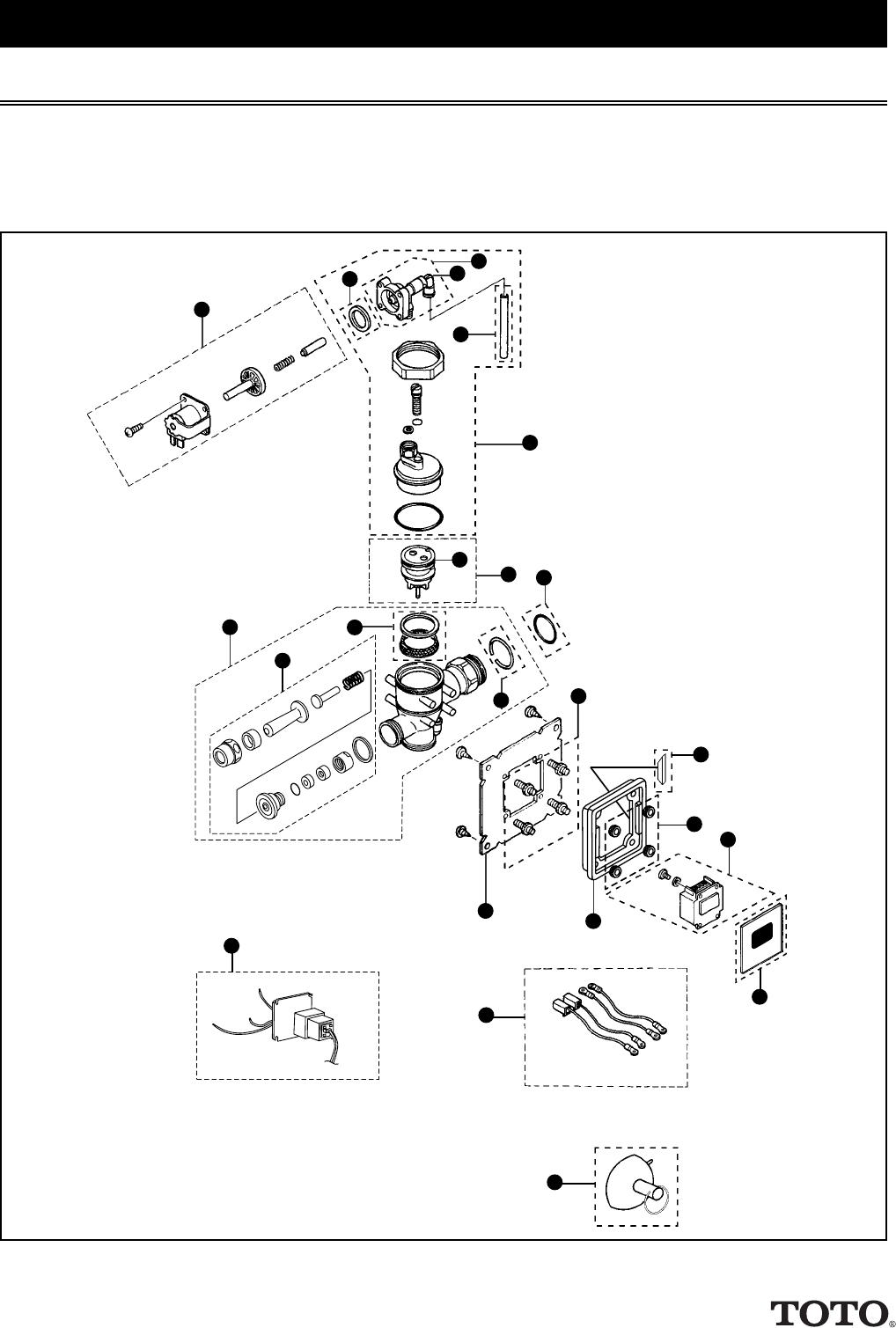 TOTO®