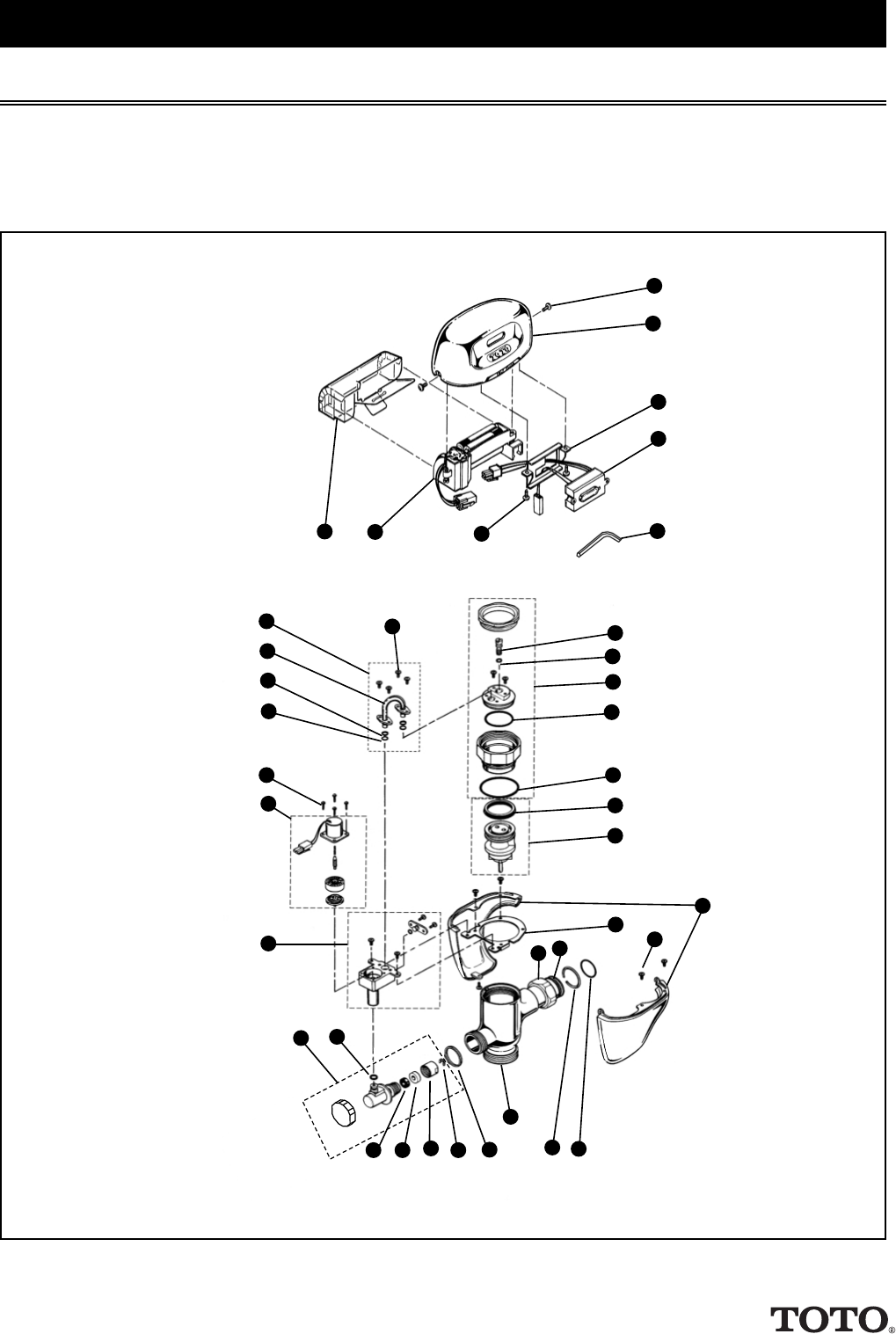 TOTO

TOTO®