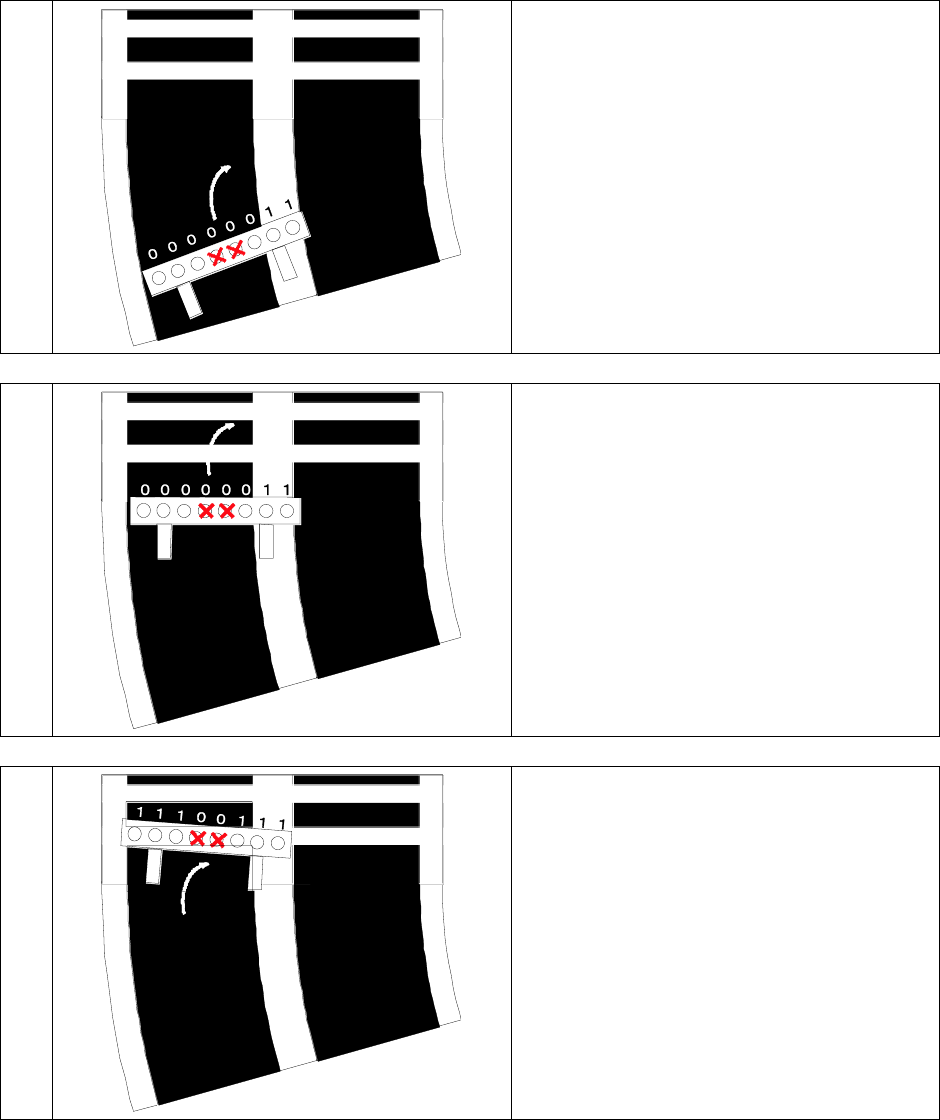 0 0 0 0 0 0 1 1

0 0 0 0 0 0 1 1

1 1 1 0 0 1 1 1