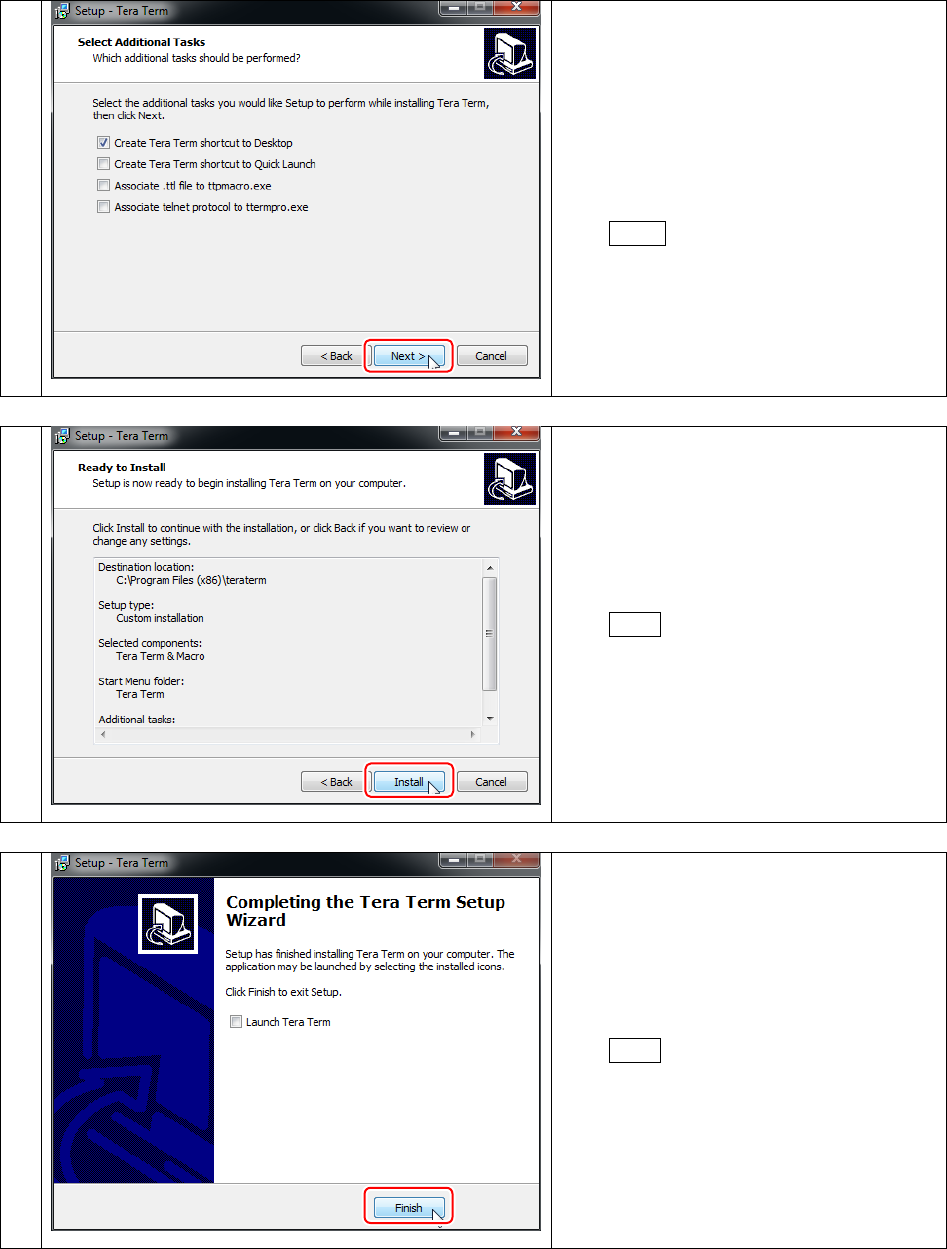 Setup - Tera Term

Select Additional Tasks
Which additional tasks should be performed?

Select the additional tasks you would like Setup to perform while installing Tera Term, then click Next.

Create Tera Term shortcut to Desktop
Create Tera Term shortcut to Quick Launch
Associate .ttl file to ttpmacro.exe
Associate telnet protocol to ttermpro.exe

< Back
Next >
Cancel

Setup - Tera Term

Ready to Install
Setup is now ready to begin installing Tera Term on your computer.

Click Install to continue with the installation, or click Back if you want to review or change any settings.

Destination location:
C:\Program Files (x86)\teraterm

Setup type:
Custom installation

Selected components:
Tera Term & Macro

Start Menu folder:
Tera Term

Additional tasks:

< Back
Install
Cancel

Setup - Tera Term

Completing the Tera Term Setup Wizard

Setup has finished installing Tera Term on your computer. The application may be launched by selecting the installed icons.

Click Finish to exit Setup.

Launch Tera Term

Finish