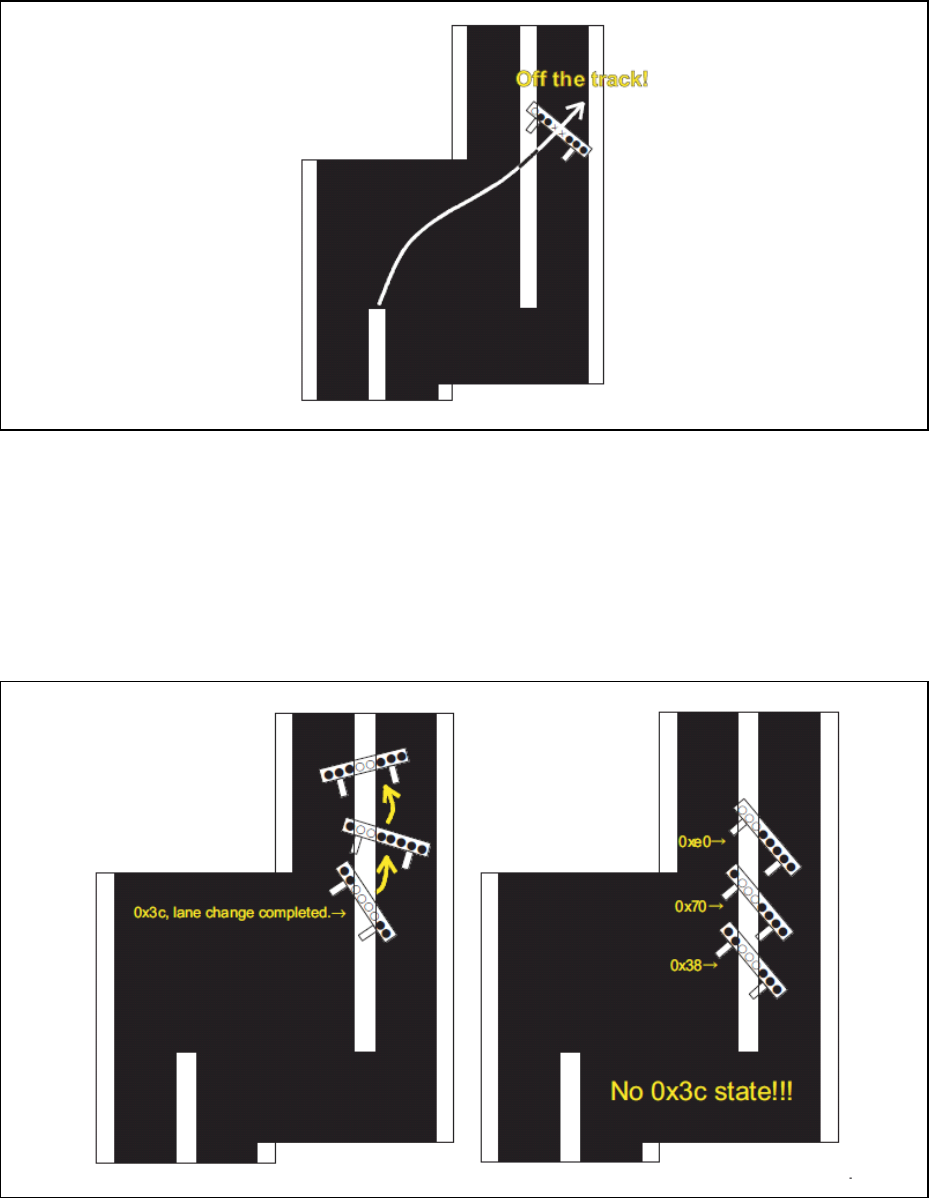 Off the track!

0x3c, lane change completed.→

0xe0→

0x70→

0x38→

No 0x3c state!!!