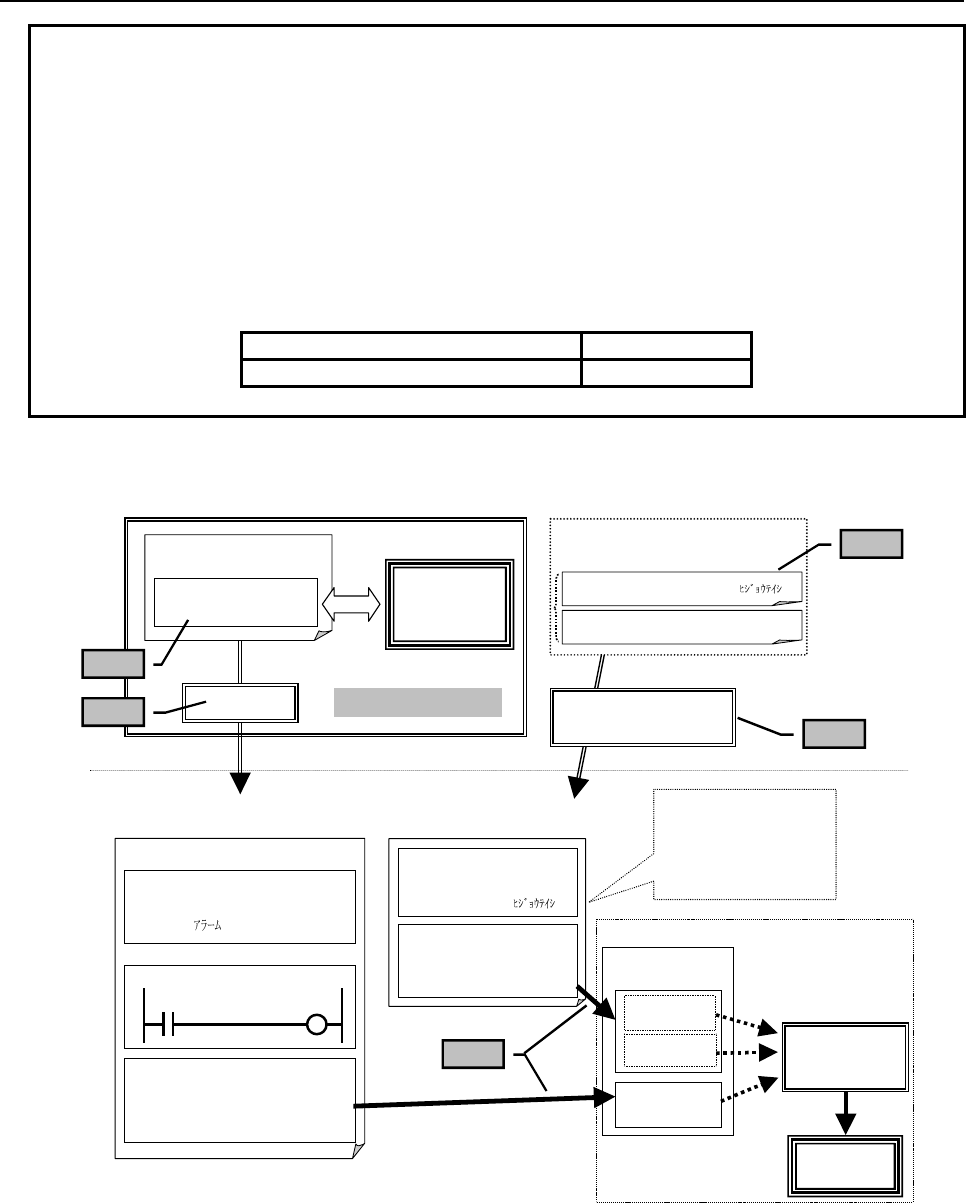 ヒジョウテイシ

アラーム

ヒジョウテイシ