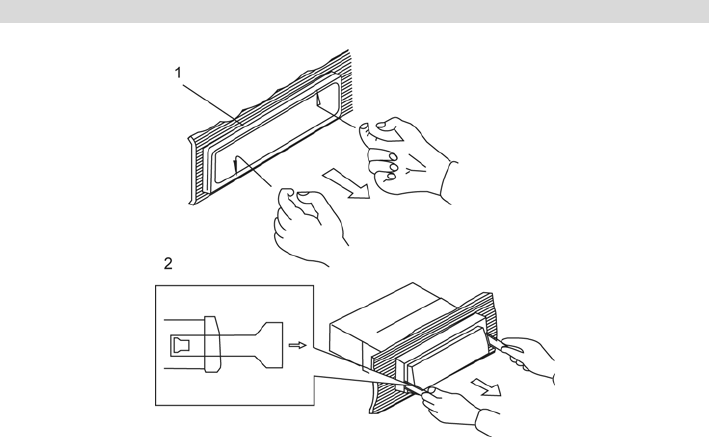 1

2