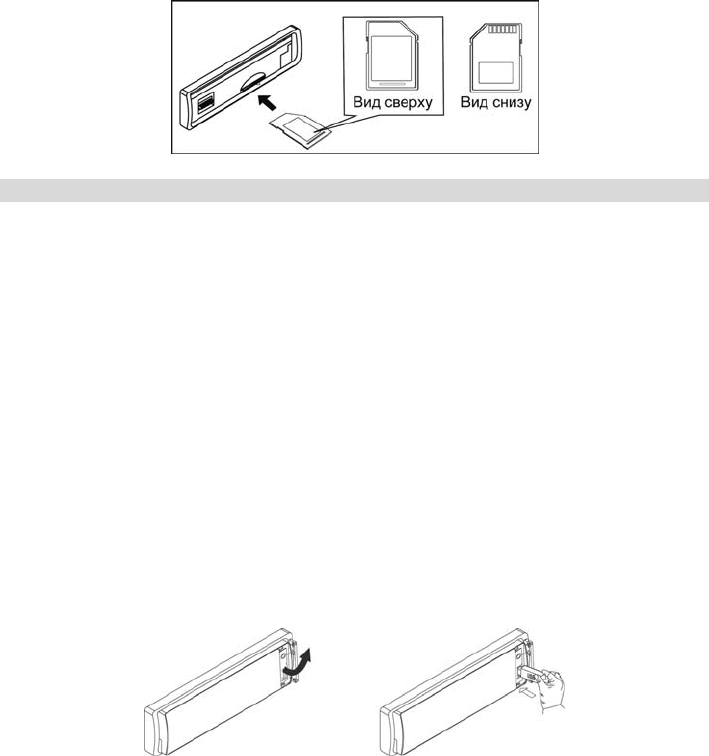 Вид сверху
Вид снизу