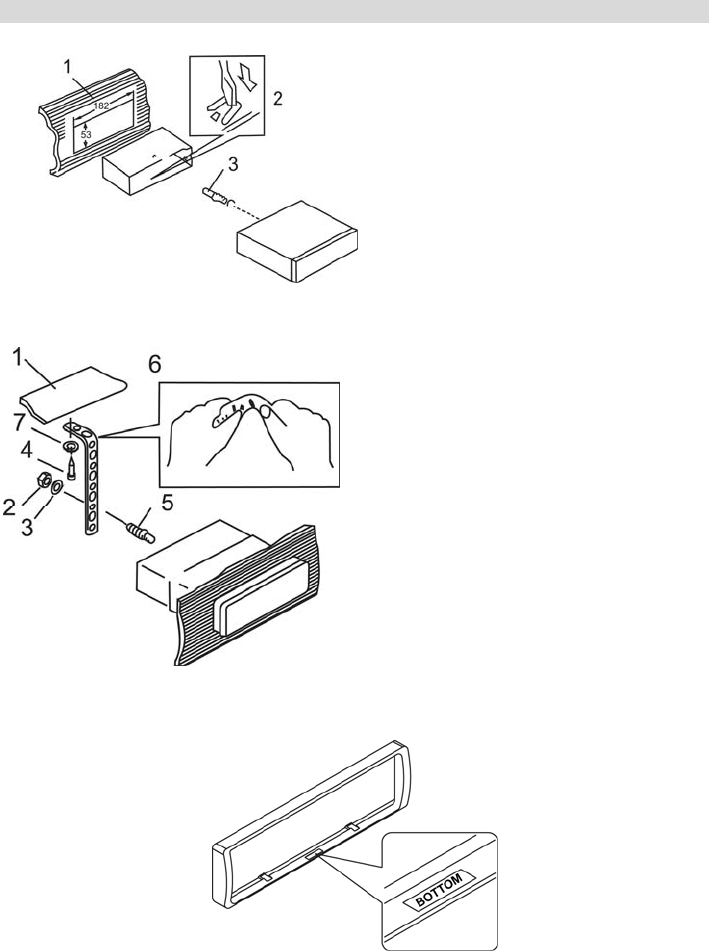 1
182
53
2
3

1
6
7
4
2
3
5

BOTTOM