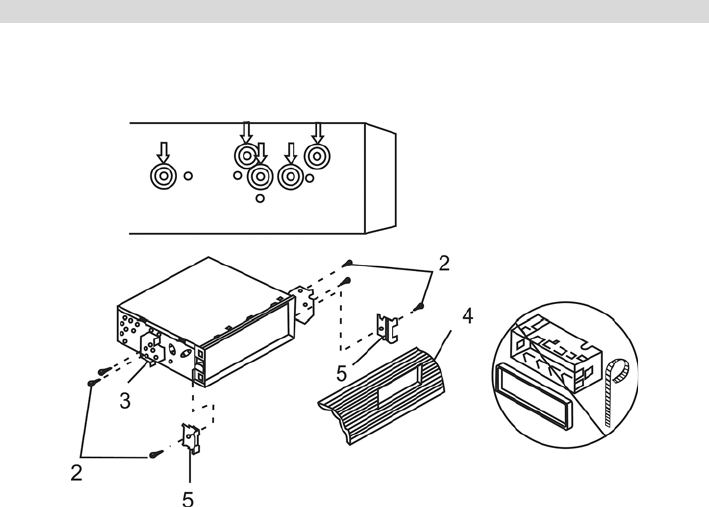 2

4

5

3

2

5