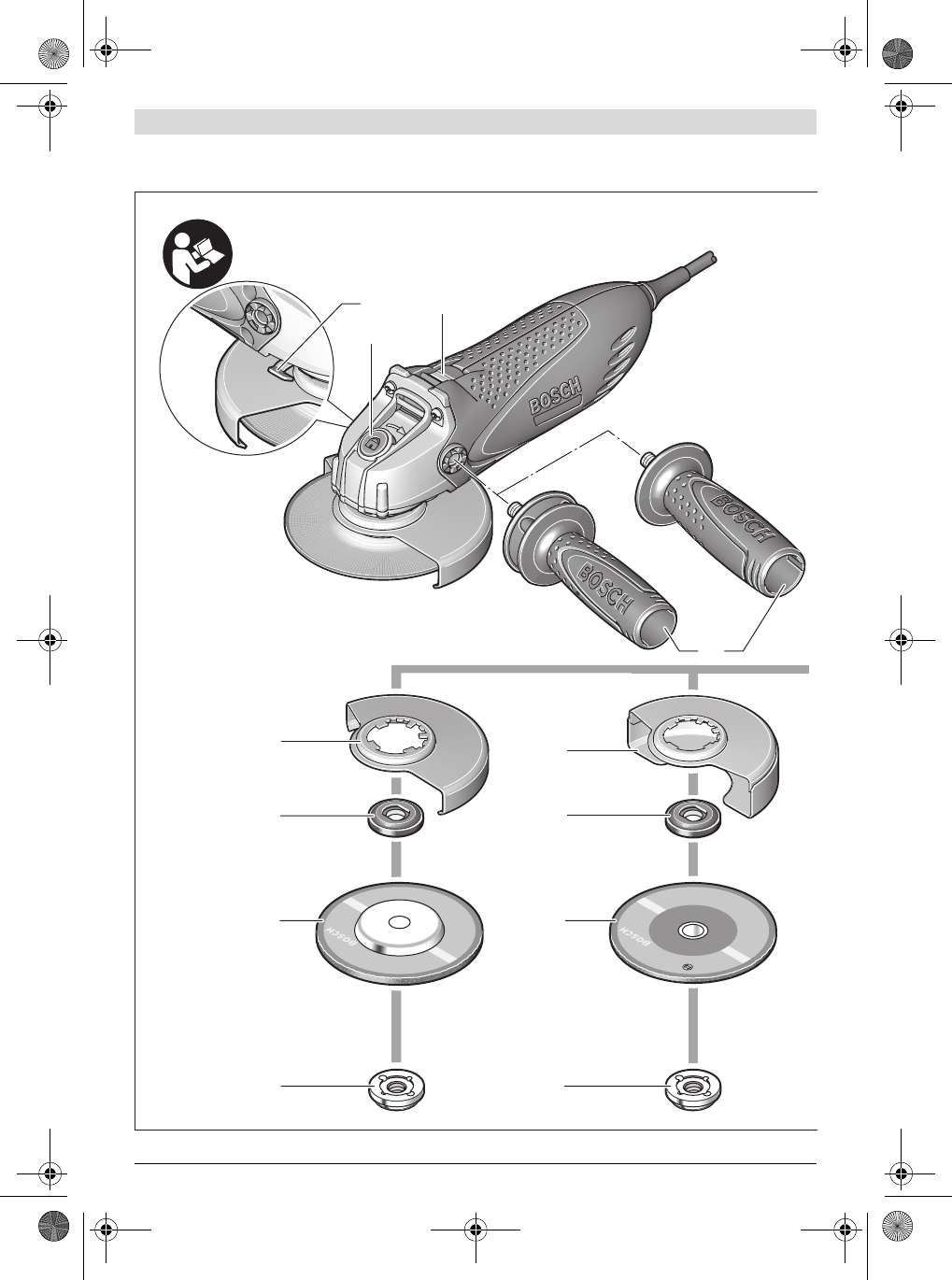 BOSCH

BOSCH

BOSCH

BOSCH

BOSCH