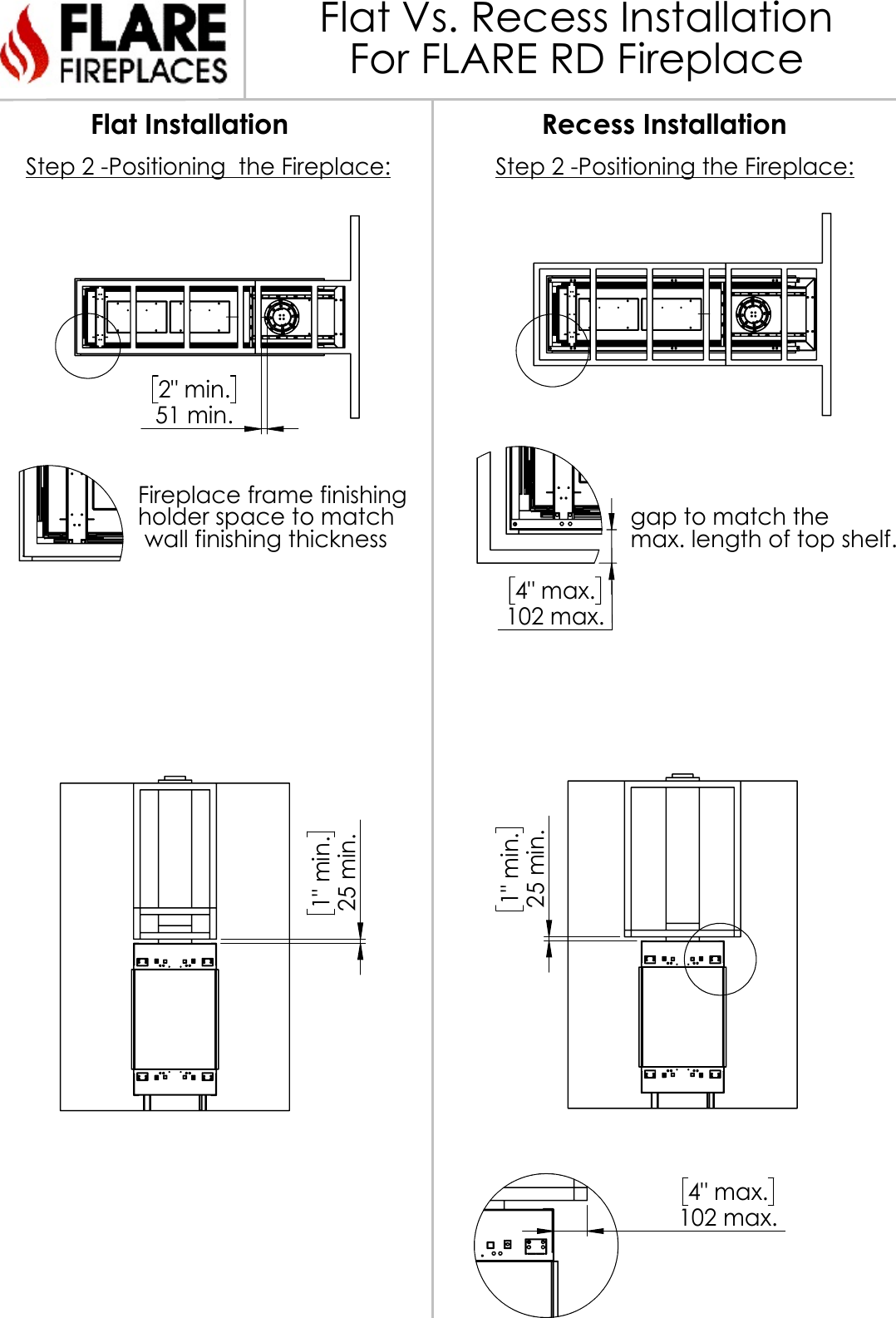 FLARE FIREPLACES

Flat Vs. Recess Installation
For FLARE RD Fireplace

Flat Installation

Step 2 -Positioning the Fireplace:

[2" min.]
51 min.

Fireplace frame finishing holder space to match wall finishing thickness

[1" min.]
25 min.

Recess Installation

Step 2 -Positioning the Fireplace:

gap to match the max. length of top shelf.

[4" max.]
102 max.

[1" min.]
25 min.

[4" max.]
102 max.