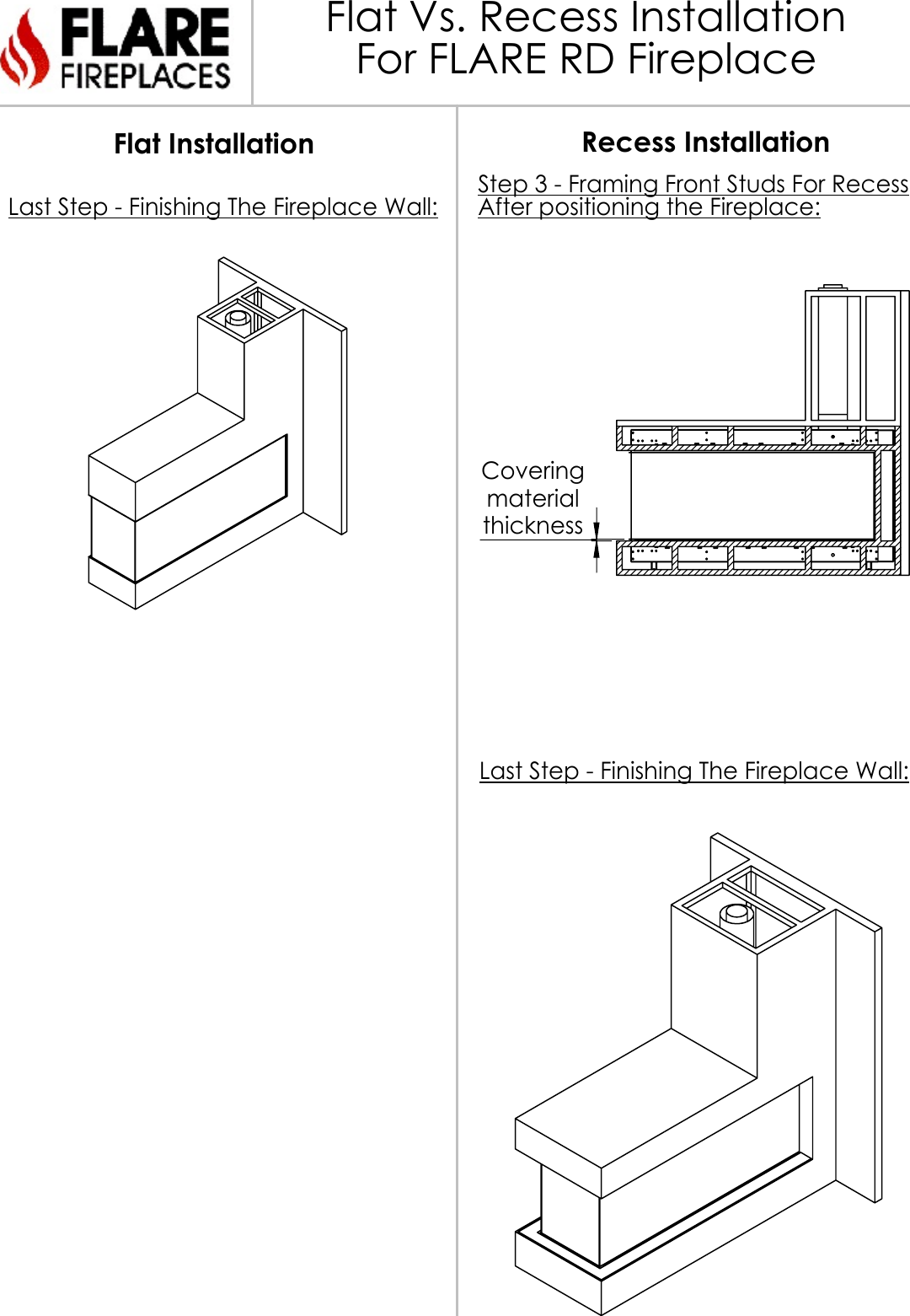 FLARE FIREPLACES

Flat Vs. Recess Installation For FLARE RD Fireplace

Flat Installation

Last Step - Finishing The Fireplace Wall:

Recess Installation

Step 3 - Framing Front Studs For Recess After positioning the Fireplace:

Covering material thickness

Last Step - Finishing The Fireplace Wall: