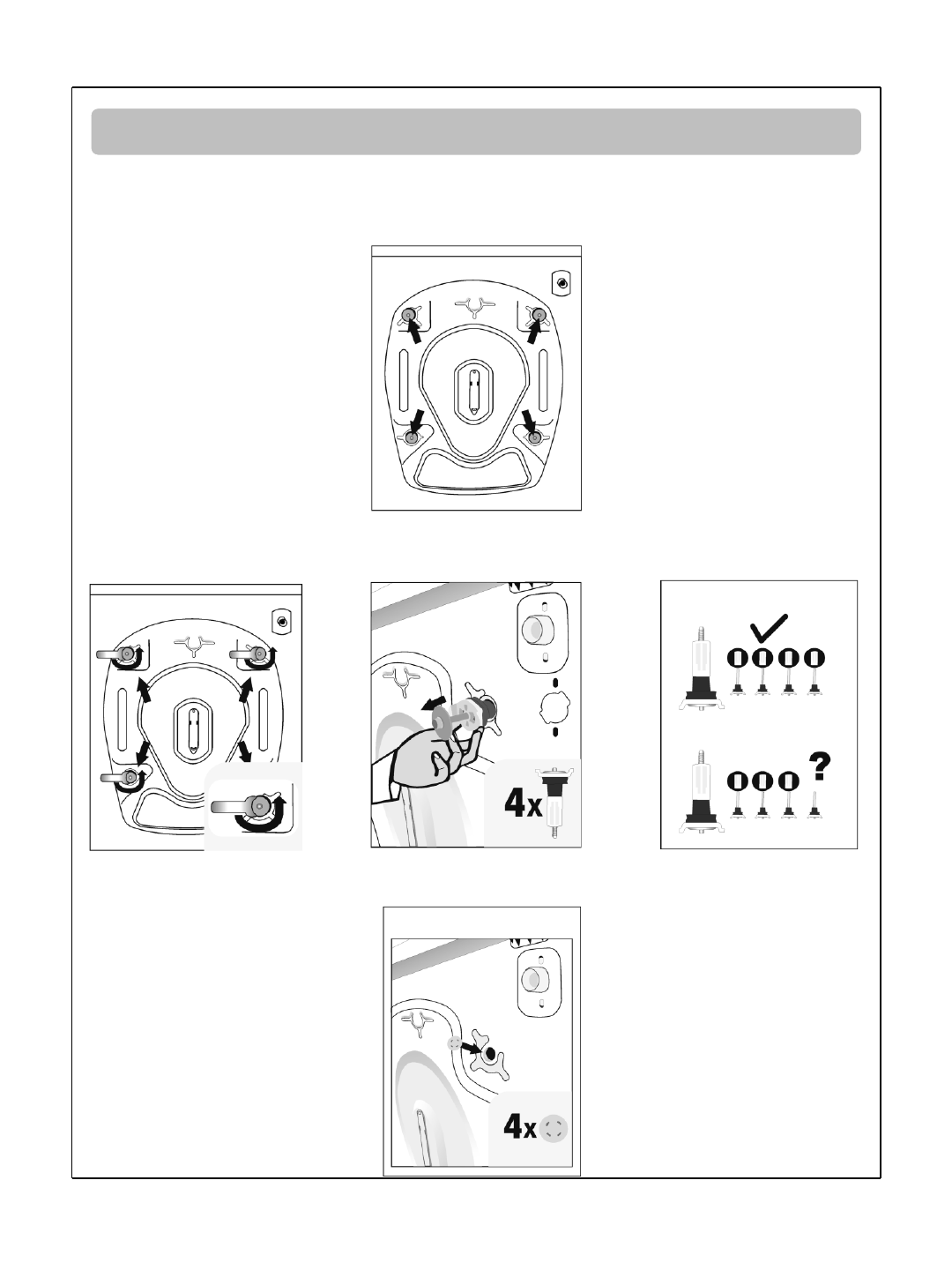 4x

?

4x