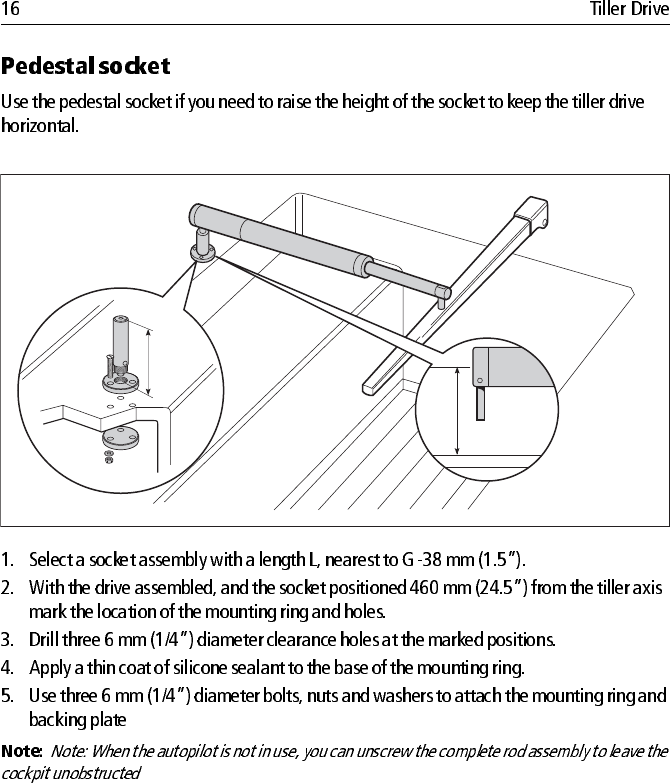 16 Tiller Drive

Pedestal socket

Use the pedestal socket if you need to raise the height of the socket to keep the tiller drive horizontal.

1. Select a socket assembly with a length L, nearest to G -38 mm (1.5").
2. With the drive assembled, and the socket positioned 460 mm (24.5") from the tiller axis mark the location of the mounting ring and holes.
3. Drill three 6 mm (1/4") diameter clearance holes at the marked positions.
4. Apply a thin coat of silicone sealant to the base of the mounting ring.
5. Use three 6 mm (1/4") diameter bolts, nuts and washers to attach the mounting ring and backing plate

Note: Note: When the autopilot is not in use, you can unscrew the complete rod assembly to leave the cockpit unobstructed