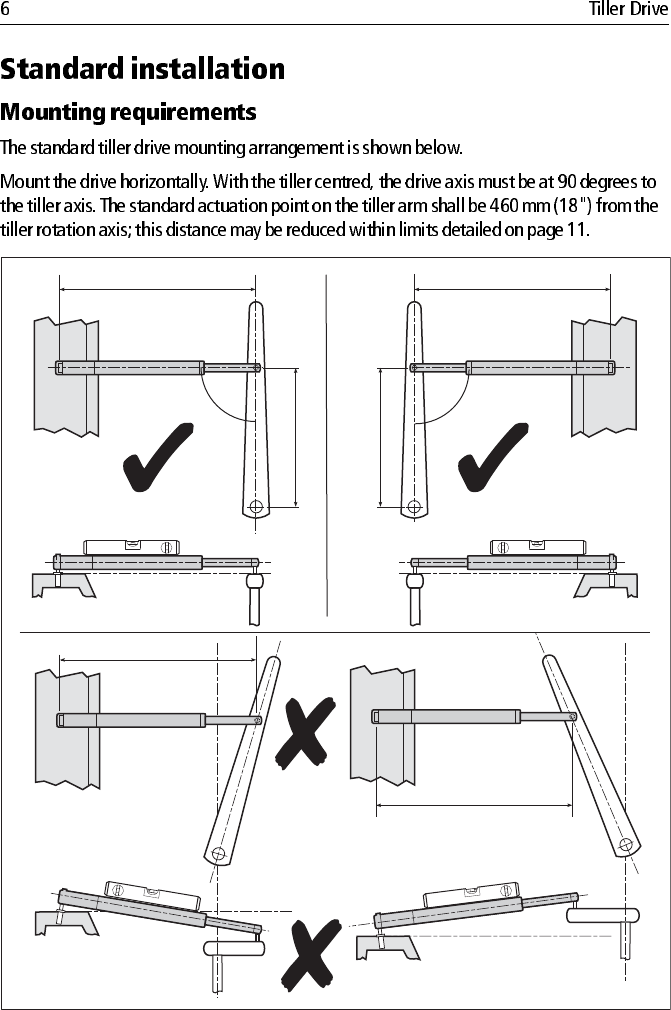 6 Tiller Drive

Standard installation

Mounting requirements

The standard tiller drive mounting arrangement is shown below.

Mount the drive horizontally. With the tiller centred, the drive axis must be at 90 degrees to the tiller axis. The standard actuation point on the tiller arm shall be 460 mm (18") from the tiller rotation axis; this distance may be reduced within limits detailed on page 11.