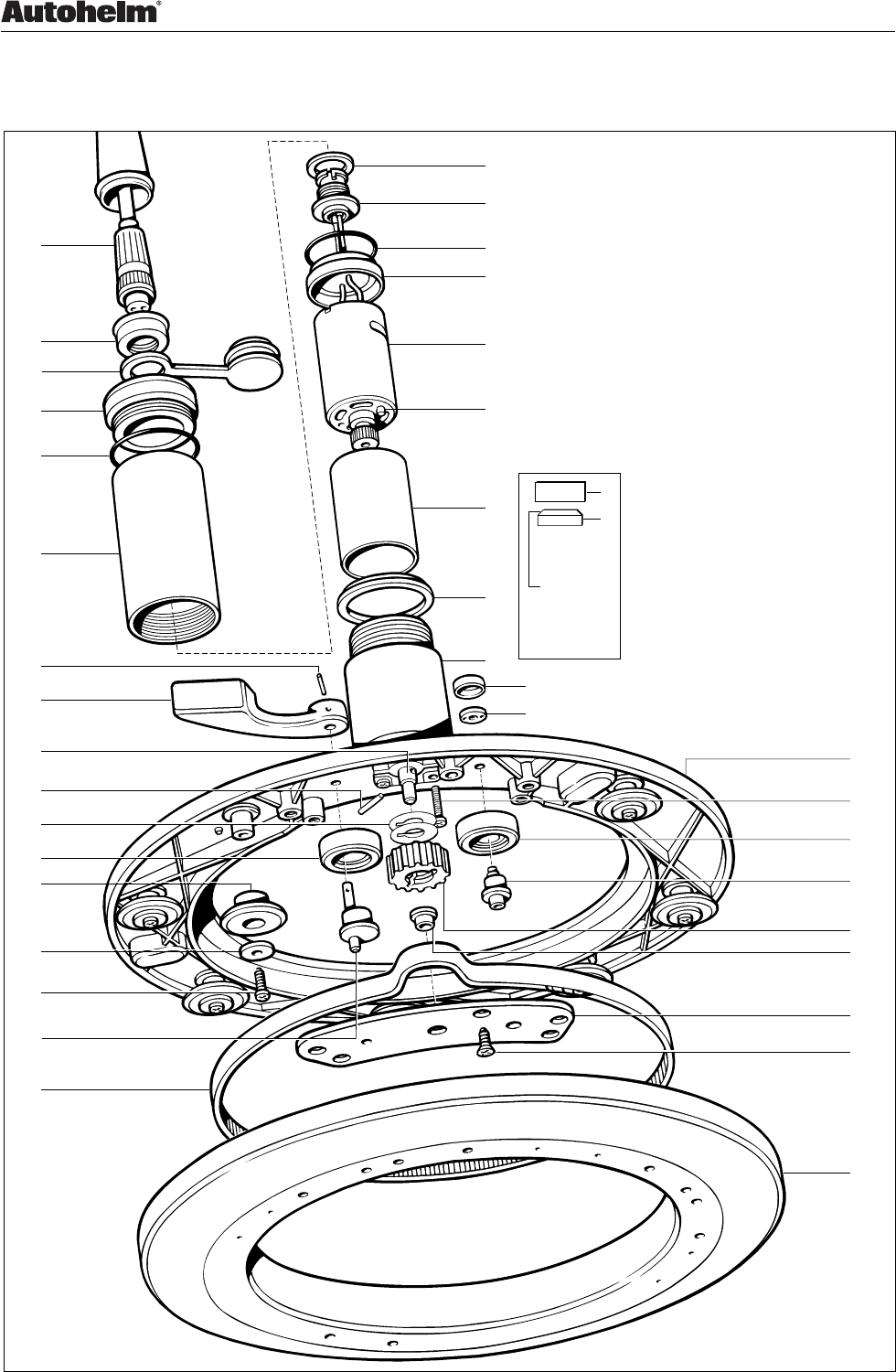 Autohelm®