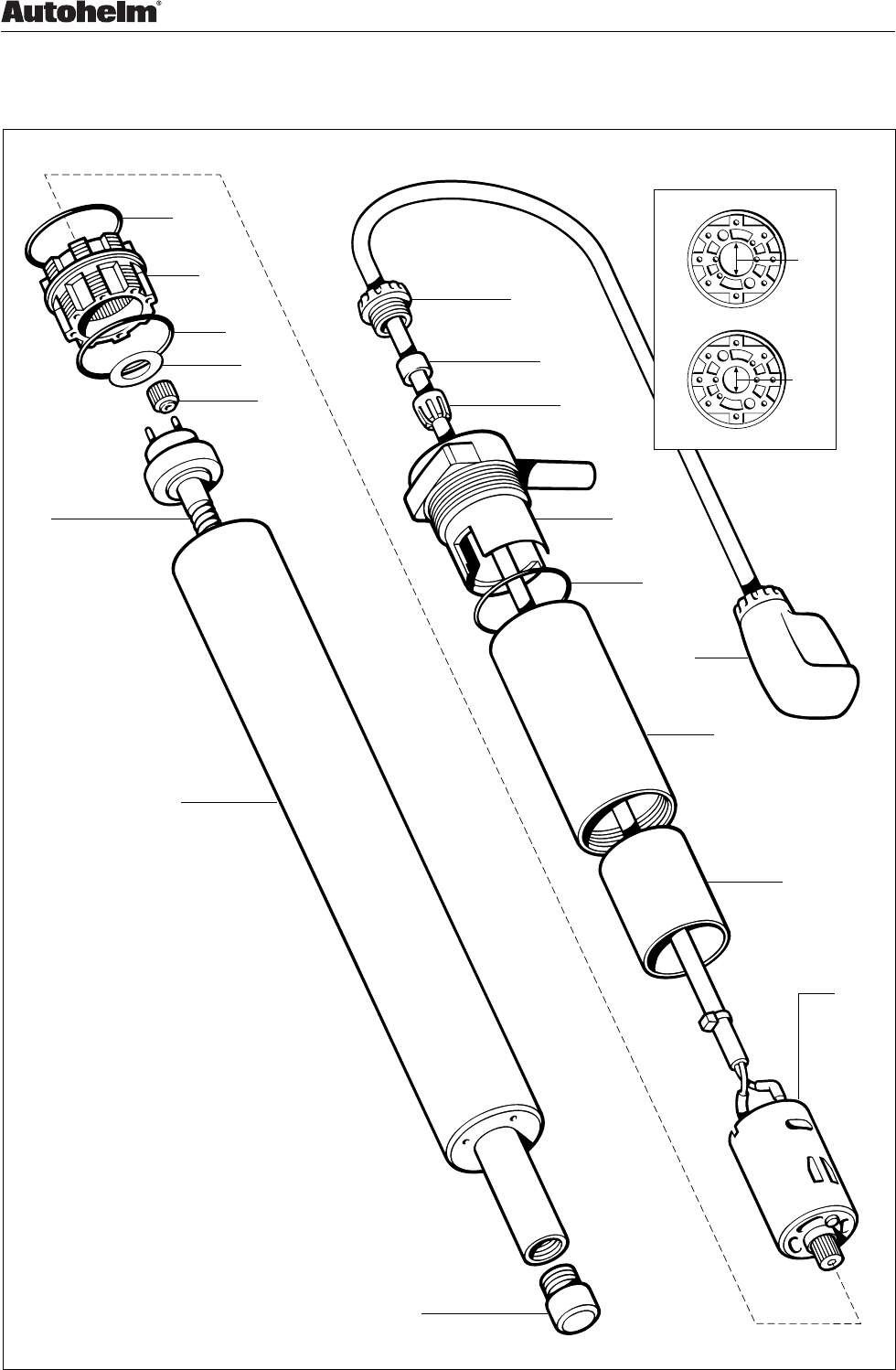 Autohelm®