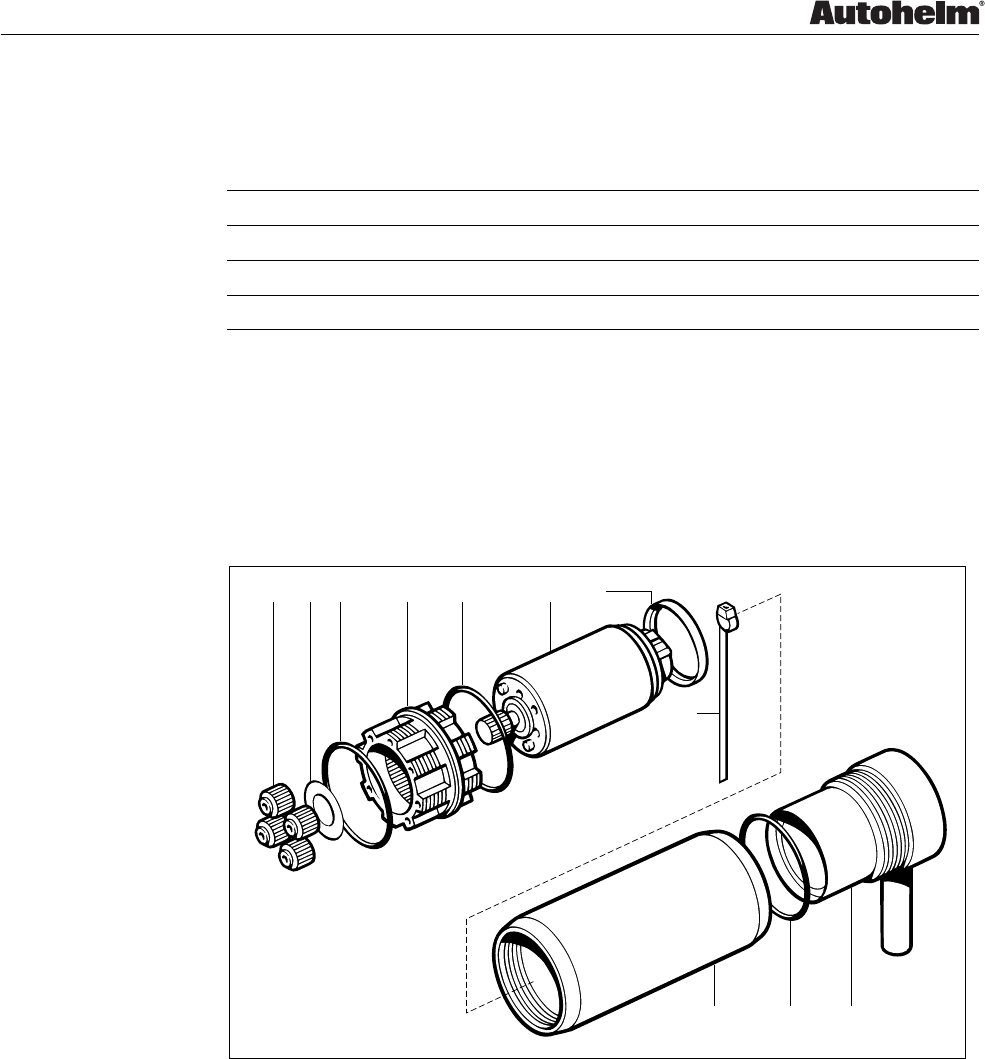 Autohelm®