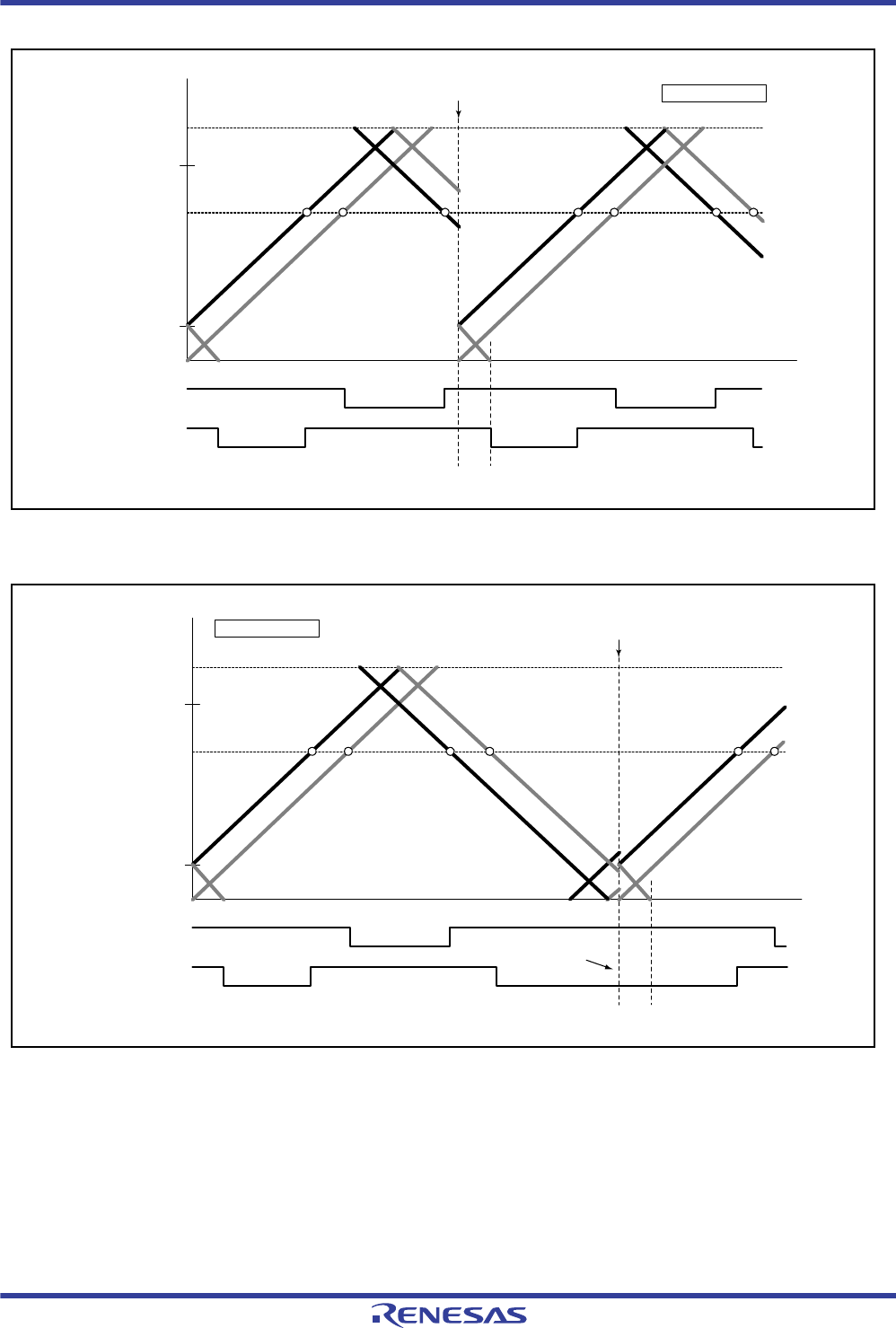 RENESAS