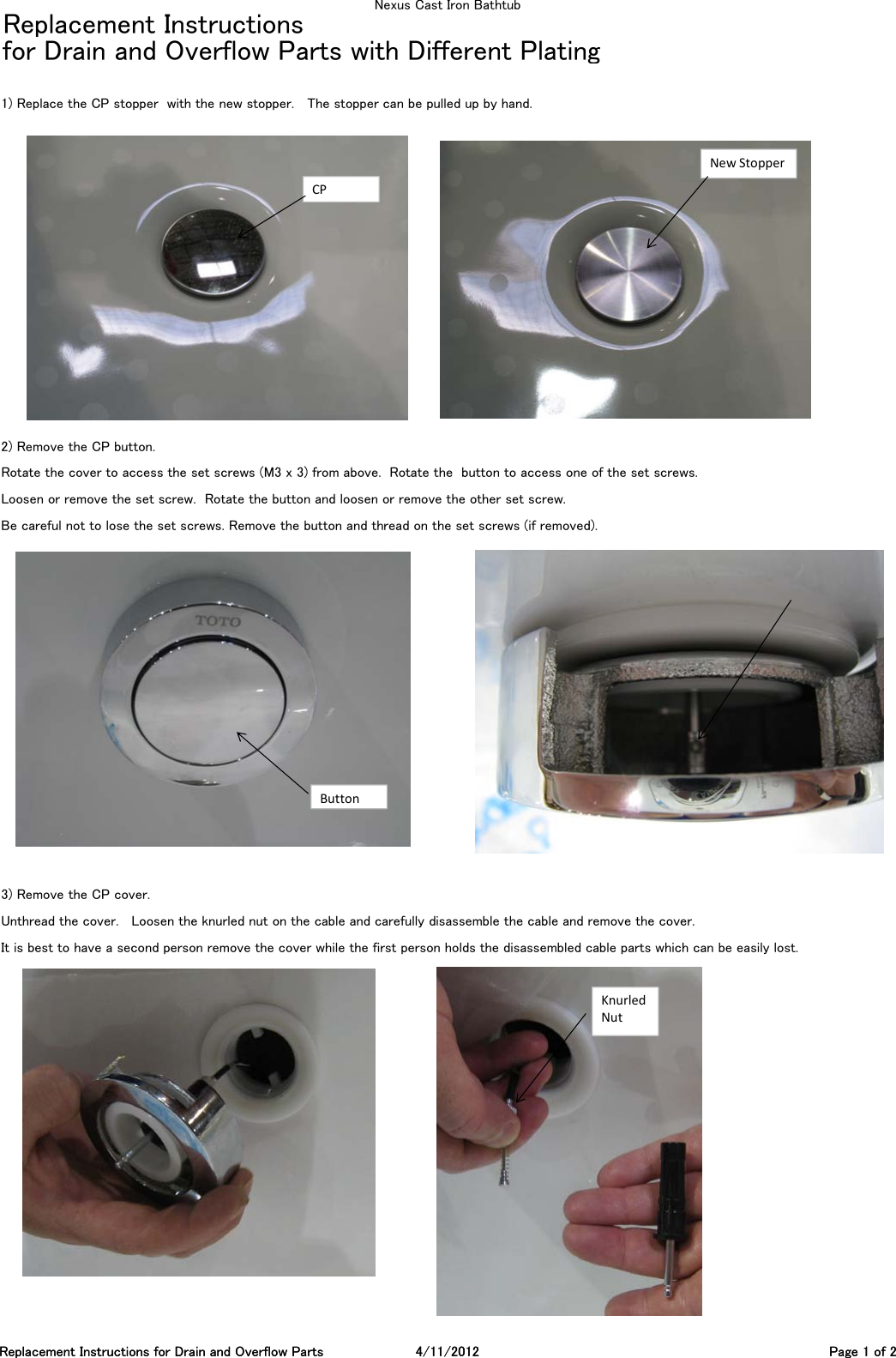 Nexus Cast Iron Bathtub

Replacement Instructions
for Drain and Overflow Parts with Different Plating

1) Replace the CP stopper with the new stopper. The stopper can be pulled up by hand.

CP

New Stopper

2) Remove the CP button.

Rotate the cover to access the set screws (M3 x 3) from above. Rotate the button to access one of the set screws.

Loosen or remove the set screw. Rotate the button and loosen or remove the other set screw.

Be careful not to lose the set screws. Remove the button and thread on the set screws (if removed).

TOTO

Button

3) Remove the CP cover.

Unthread the cover. Loosen the knurled nut on the cable and carefully disassemble the cable and remove the cover.

It is best to have a second person remove the cover while the first person holds the disassembled cable parts which can be easily lost.

Knurled Nut

Replacement Instructions for Drain and Overflow Parts 4/11/2012 Page 1 of 2