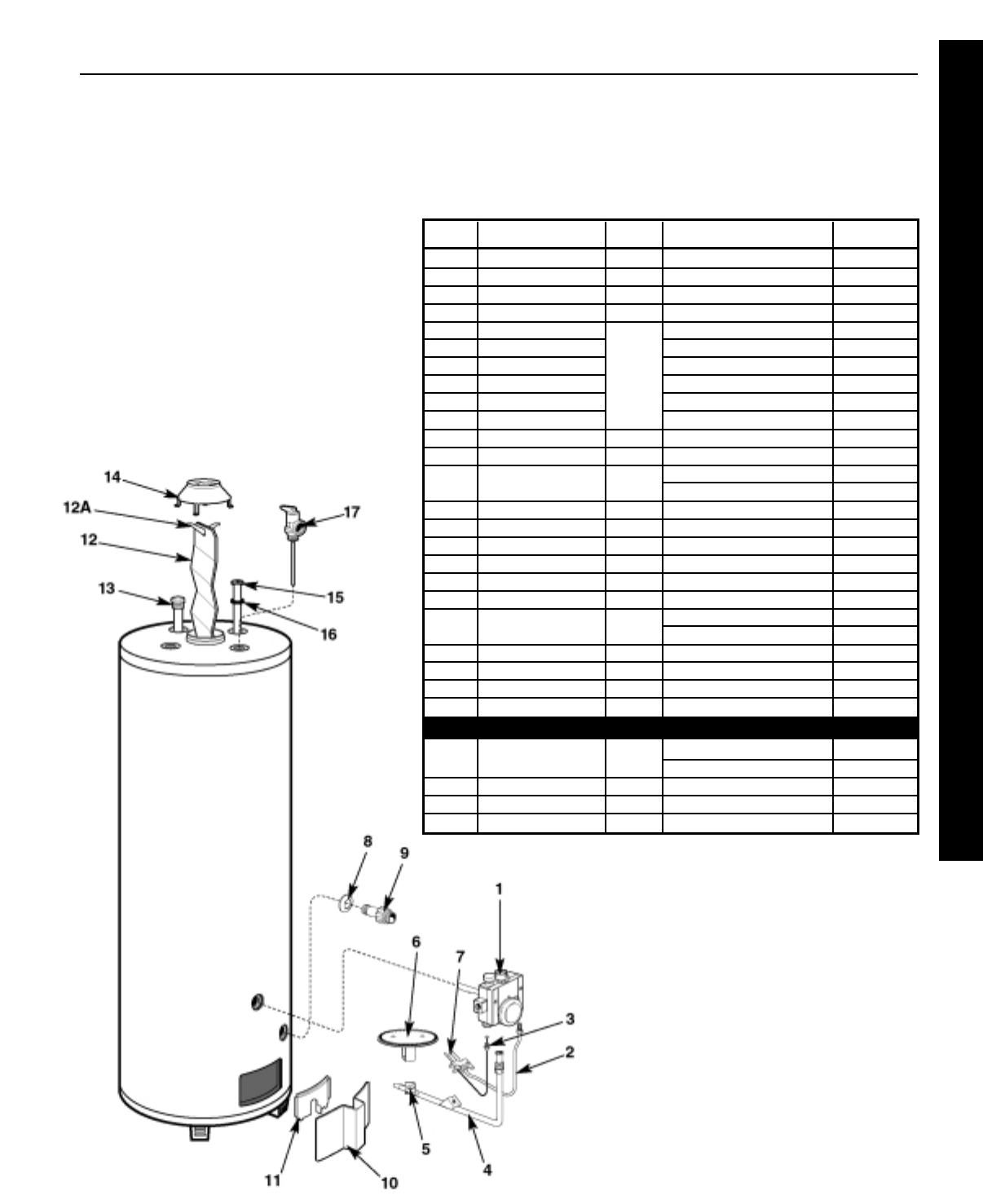 14
12A
17
12
13
15
16
8
9
1
6
7
3
2
5
4
11
10