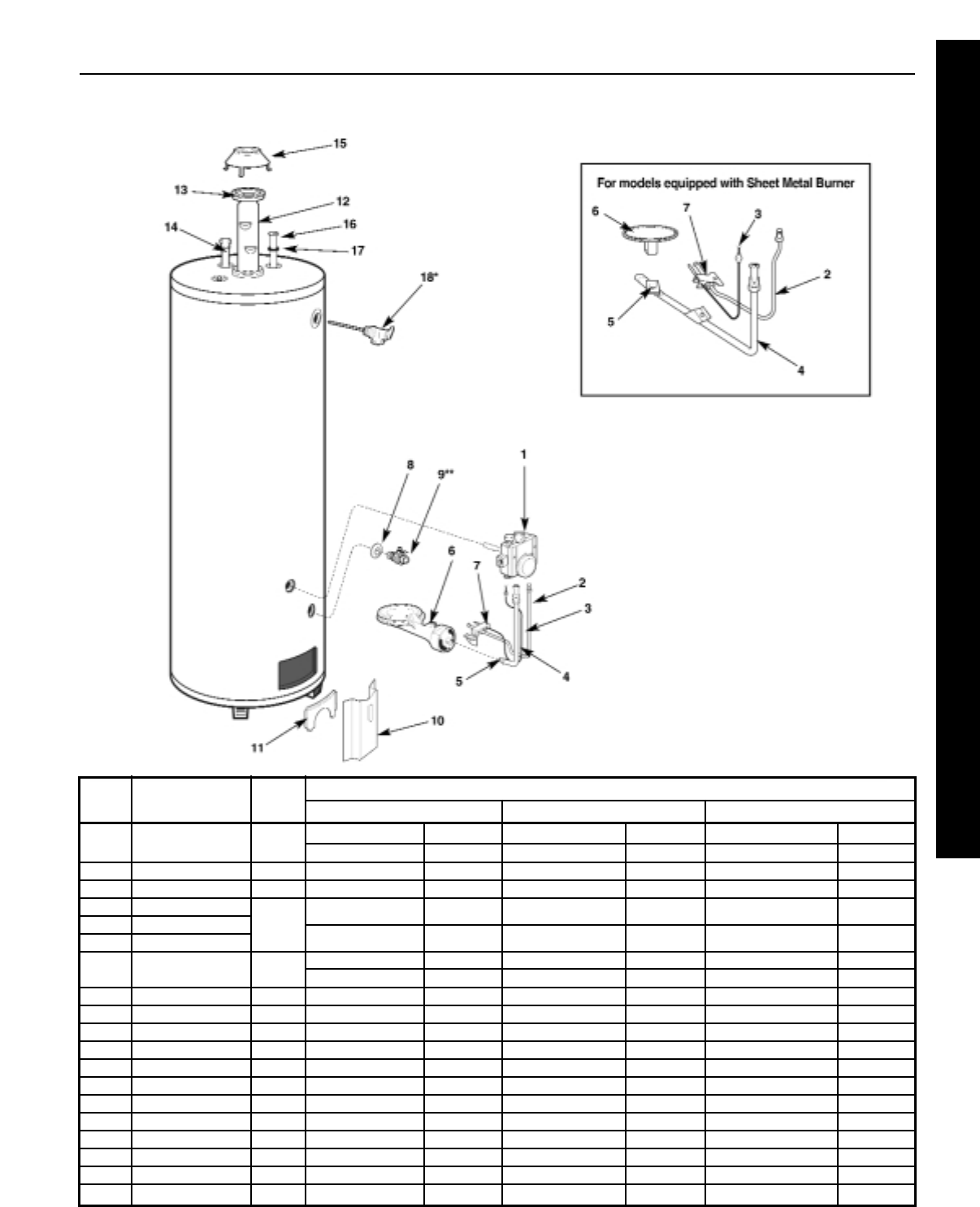 15
13
12
14
16
17
18*

For models equipped with Sheet Metal Burner
6
7
3
2
5
4

8
9**
1
6
7
2
3
5
4
11
10