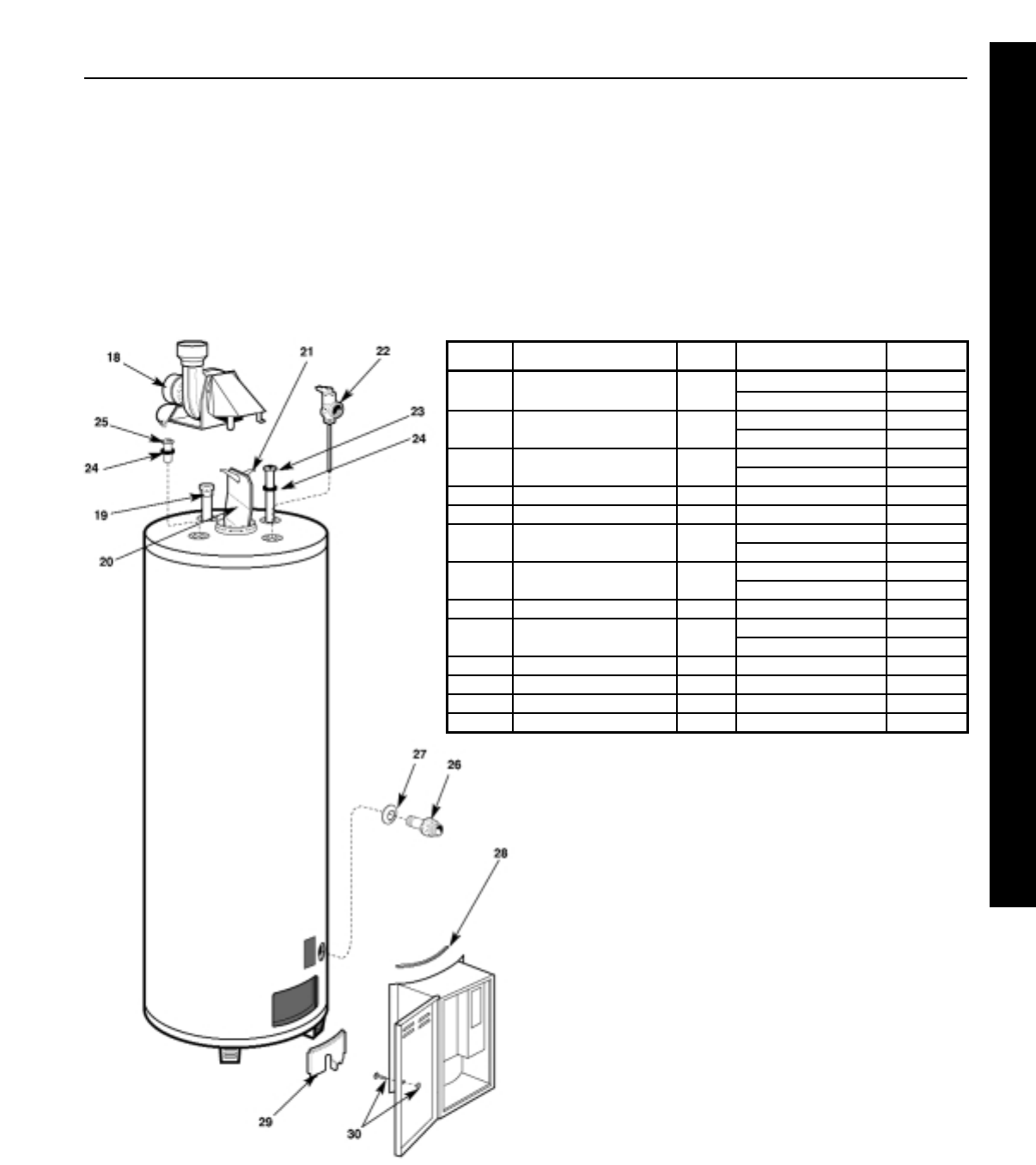 18

21

22

25

23

24

24

19

20

27

26

28

29

30