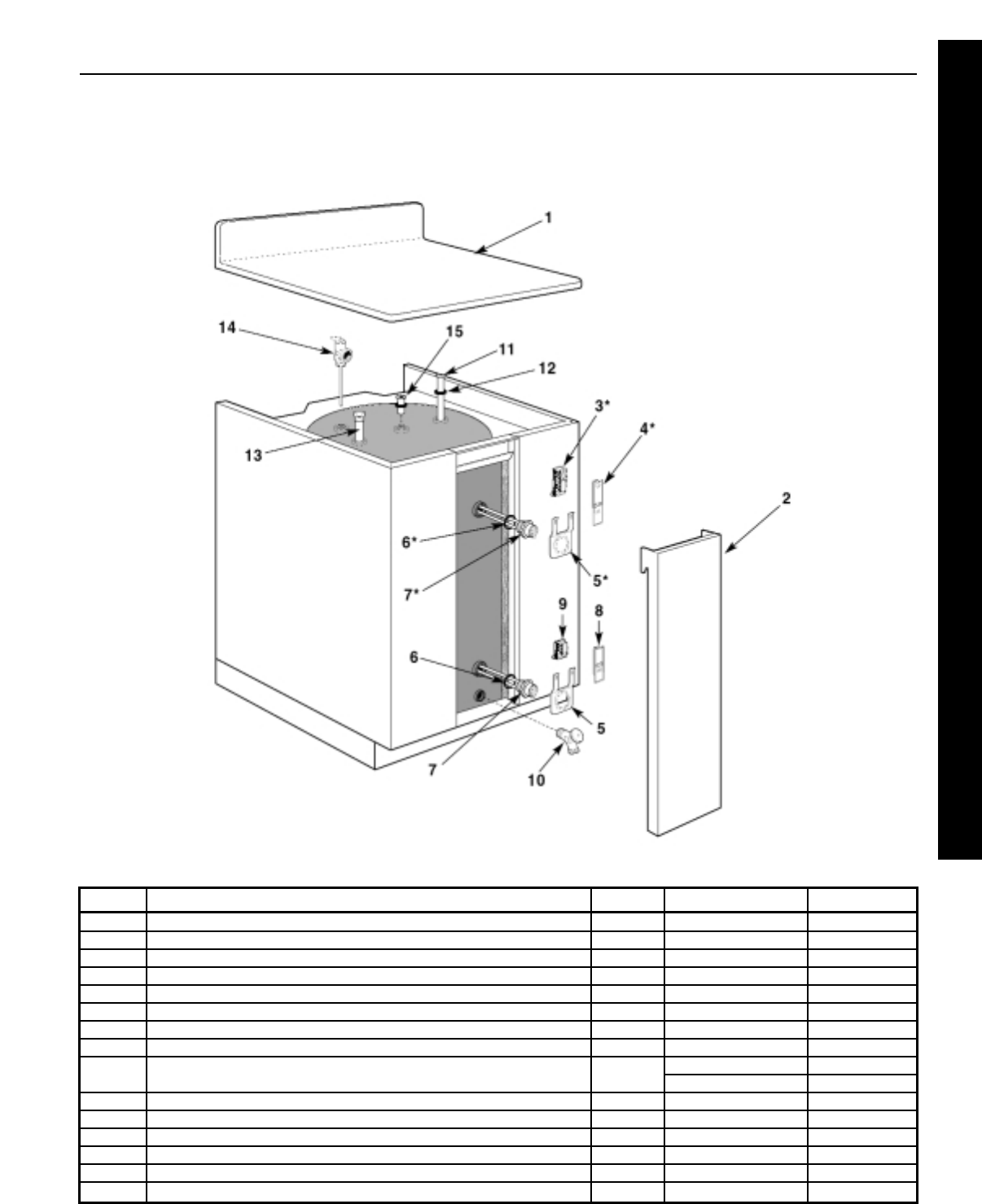 1

14

15

11

12

13

3*

4*

2

6*

7*

5*

9

8

6

5

7

10