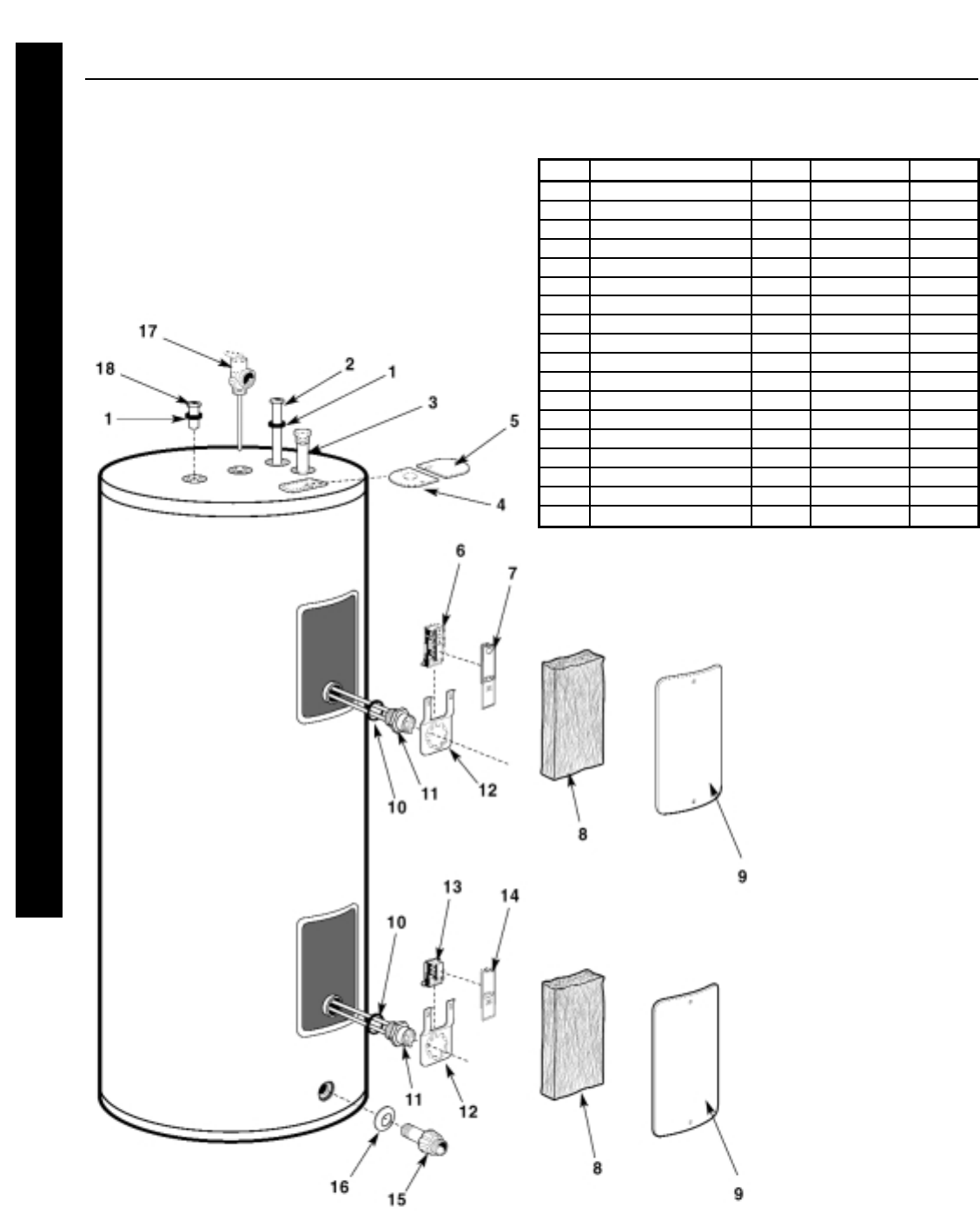 17
18
2
1
1
3
5
4
6
7
10
11
12
8
9
13
14
10
11
12
8
9
16
15