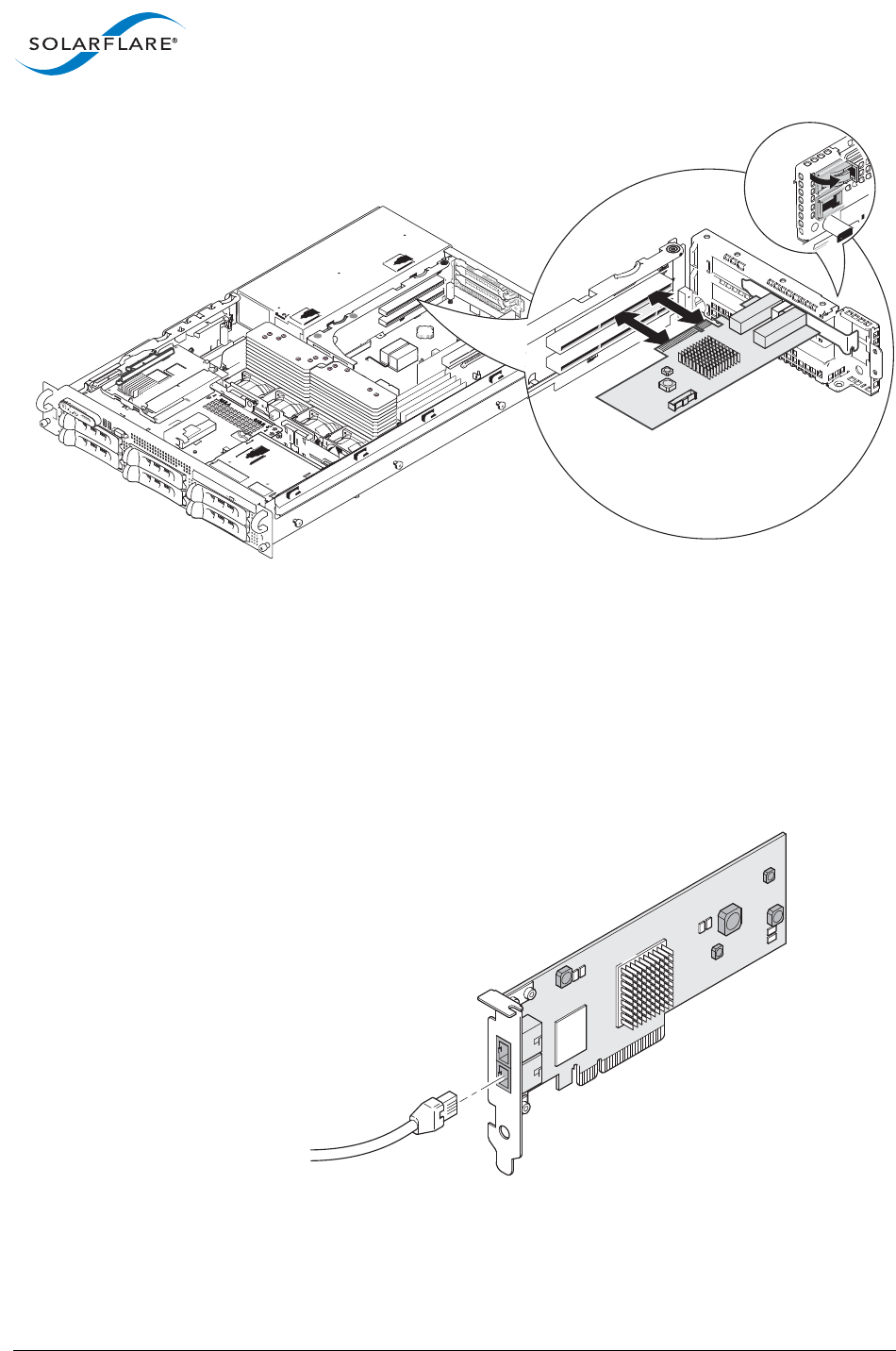 SOLARFLARE®