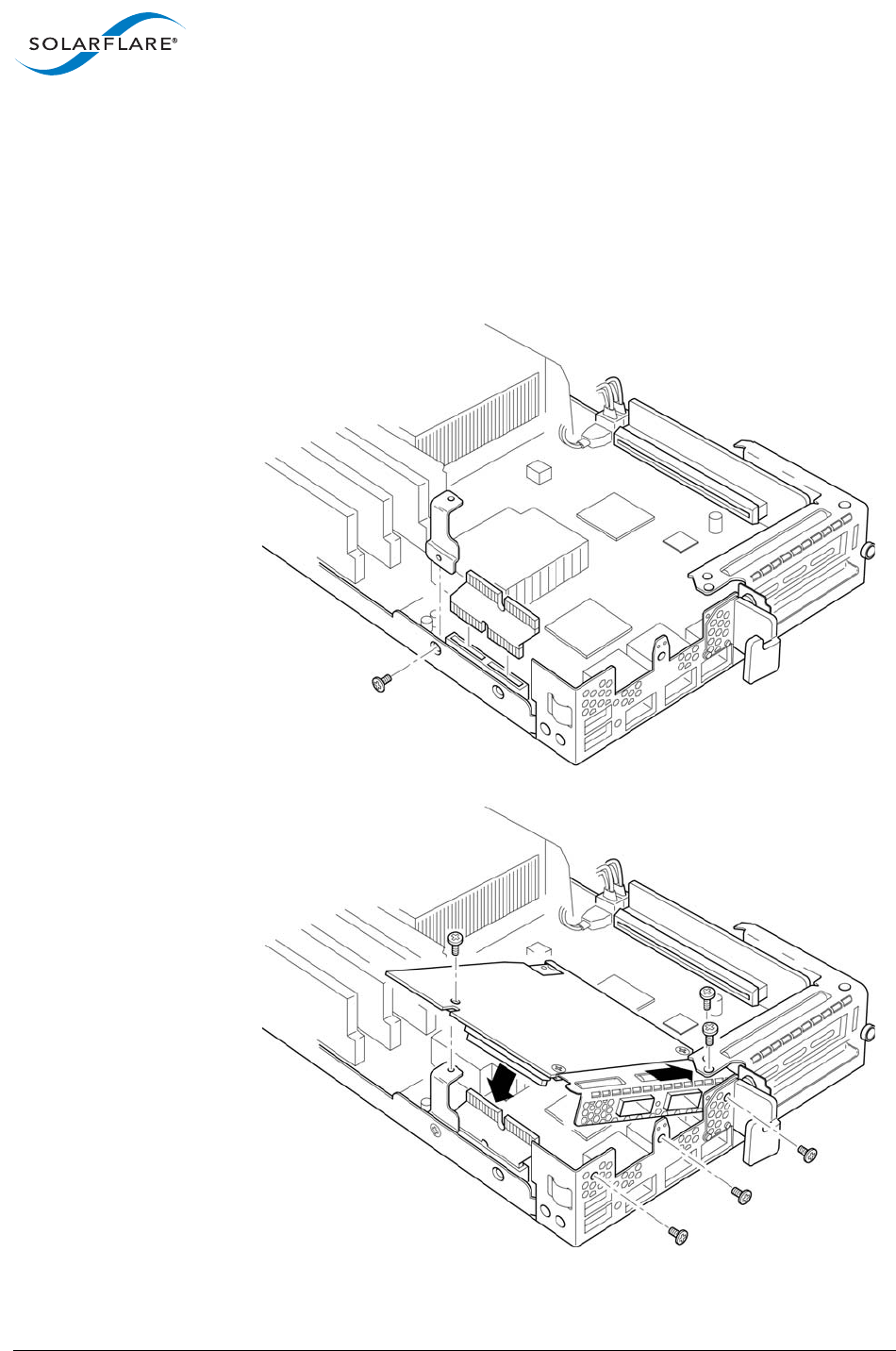 SOLARFLARE®