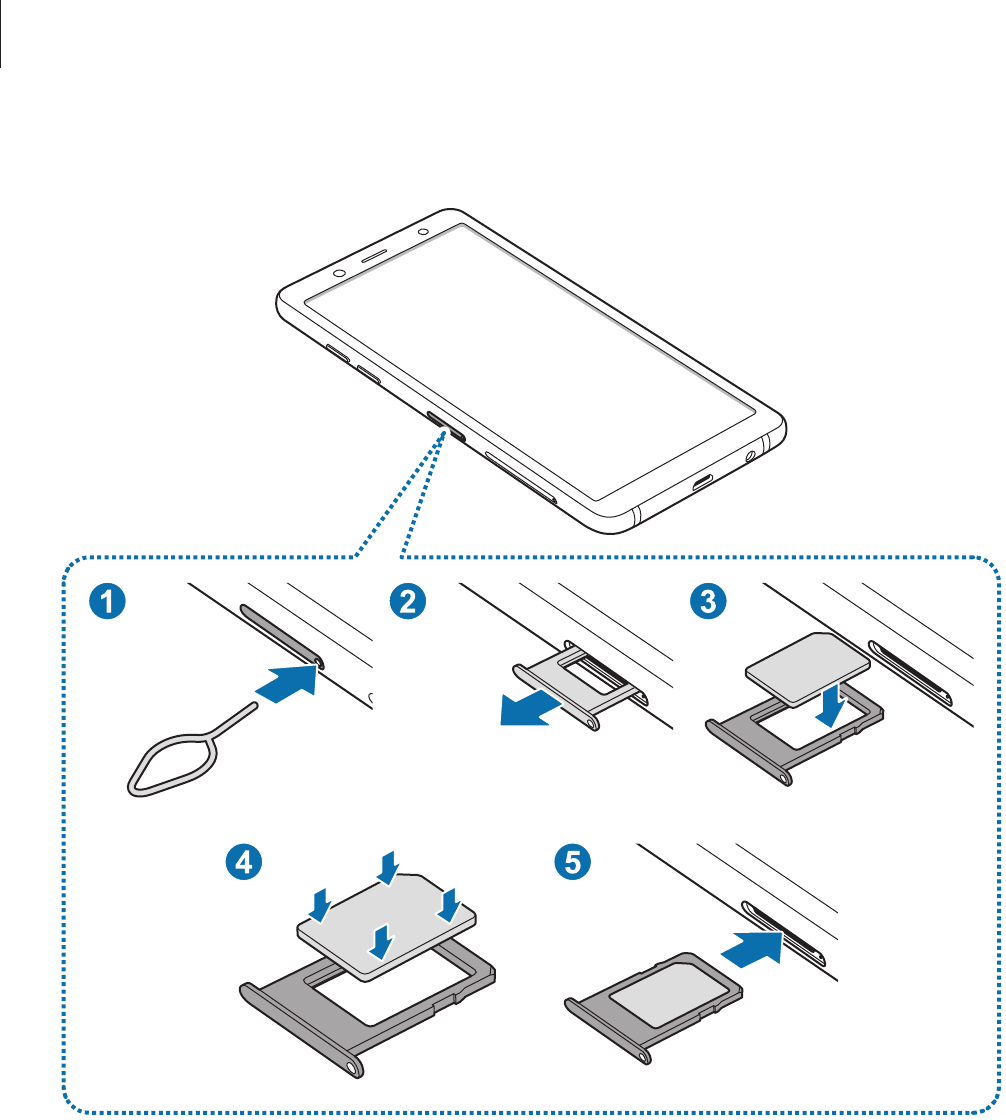 1

2

3

4

5